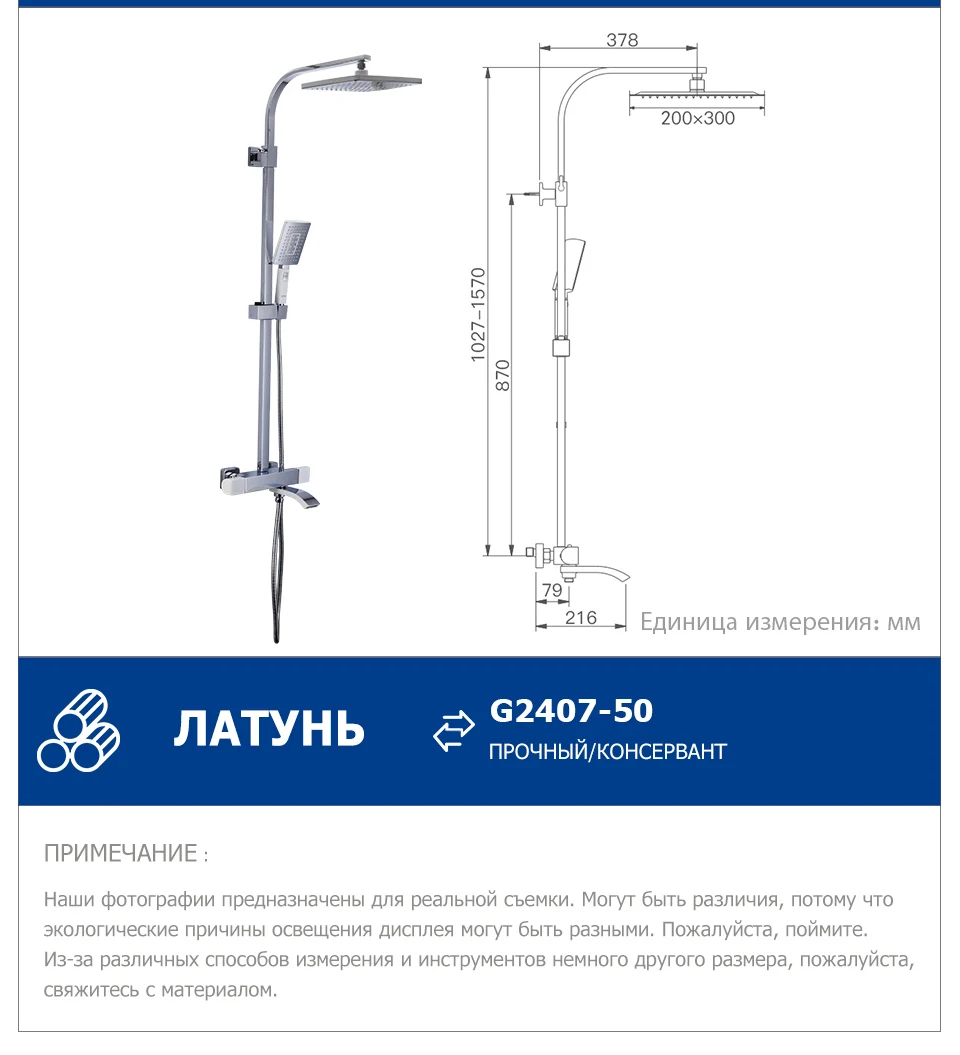 378

200×300

1027–1570

870

79

216

Единица измерения: мм

ЛАТУНЬ

G2407-50

ПРОЧНЫЙ/КОНСЕРВАНТ

ПРИМЕЧАНИЕ :

Наши фотографии предназначены для реальной съемки. Могут быть различия, потому что экологические причины освещения дисплея могут быть разными. Пожалуйста, поймите. Из-за различных способов измерения и инструментов немного другого размера, пожалуйста, свяжитесь с материалом.