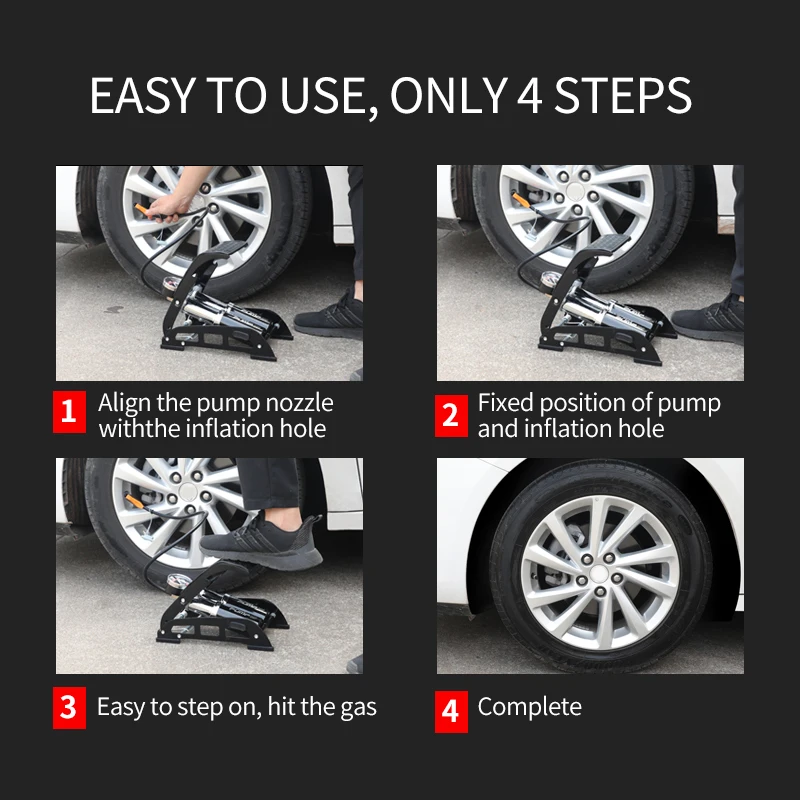 EASY TO USE, ONLY 4 STEPS

1 Align the pump nozzle withthe inflation hole

2 Fixed position of pump and inflation hole

3 Easy to step on, hit the gas

4 Complete