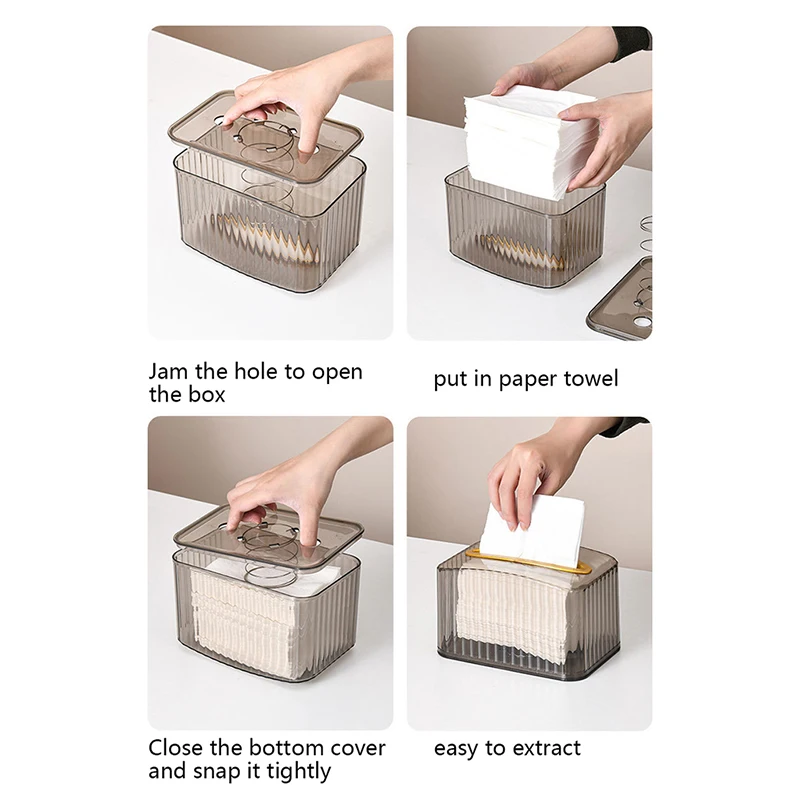 Jam the hole to open the box

put in paper towel

Close the bottom cover and snap it tightly

easy to extract