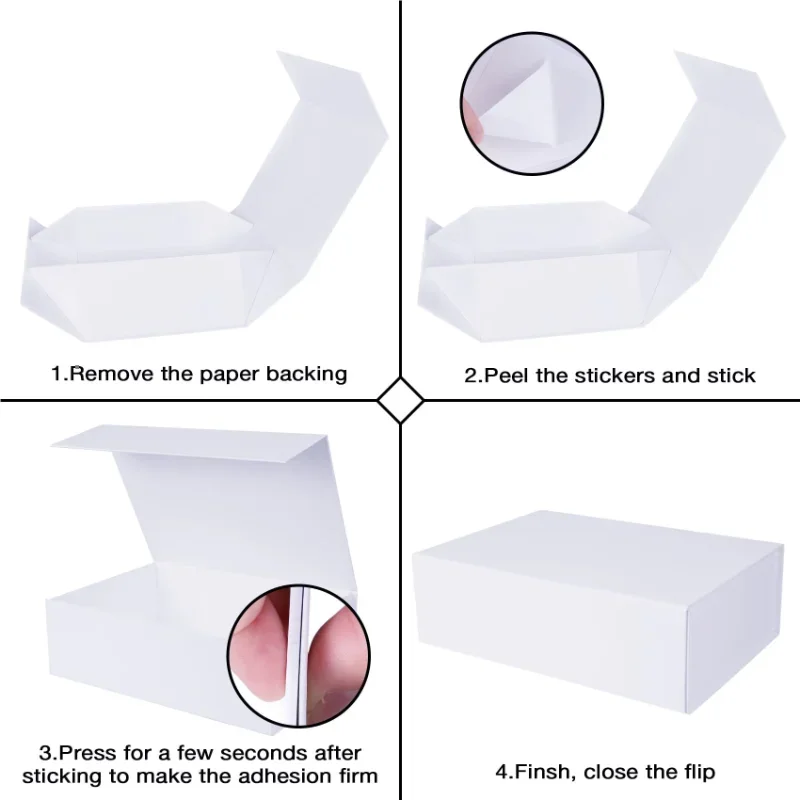 1.Remove the paper backing

2.Peel the stickers and stick

3.Press for a few seconds after sticking to make the adhesion firm

4.Finsh, close the flip