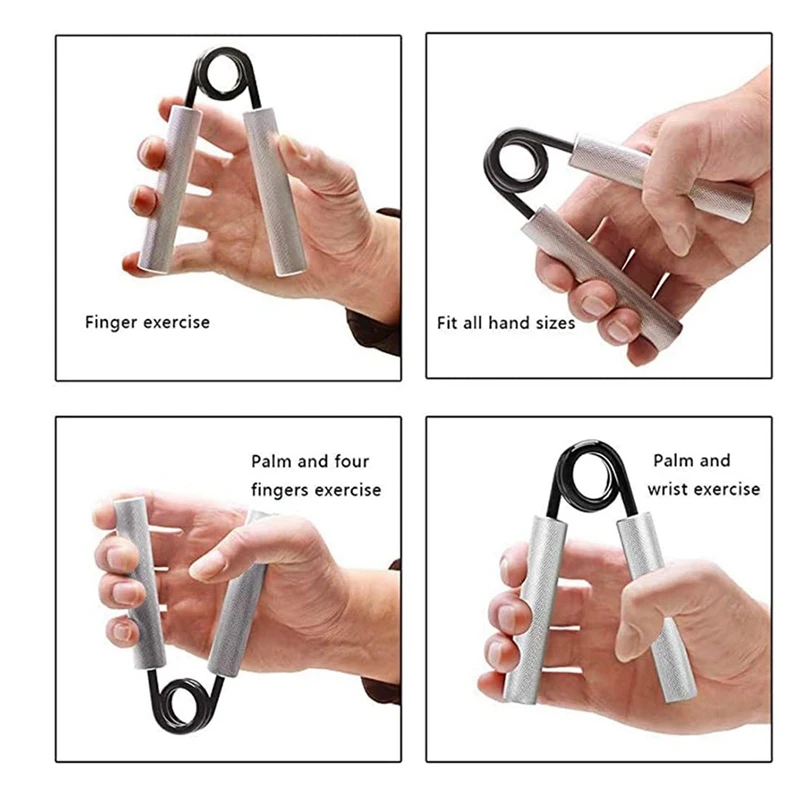 Finger exercise

Fit all hand sizes

Palm and four fingers exercise

Palm and wrist exercise