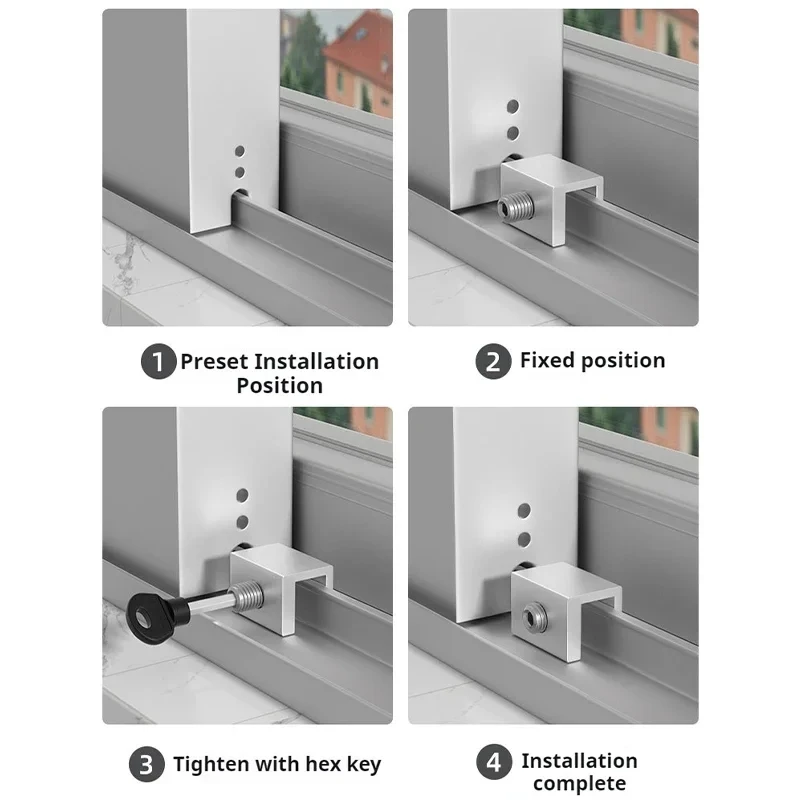 1 Preset Installation Position

2 Fixed position

3 Tighten with hex key

4 Installation complete