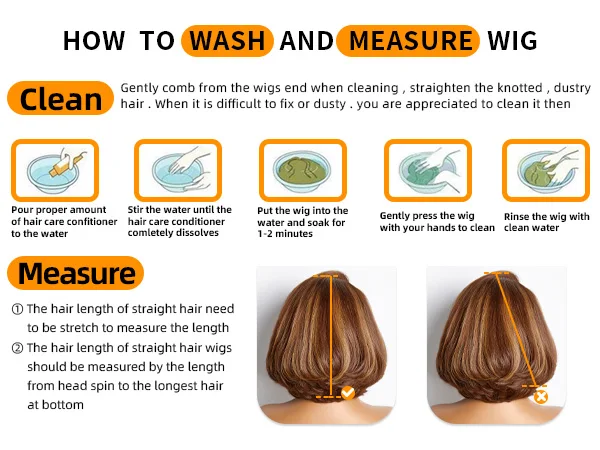 HOW TO WASH AND MEASURE WIG

Clean

Gently comb from the wigs end when cleaning , straighten the knotted , dustry hair . When it is difficult to fix or dusty . you are appreciated to clean it then

Pour proper amount of hair care confitioner to the water

Stir the water until the hair care conditioner comletely dissolves

Put the wig into the water and soak for 1-2 minutes

Gently press the wig with your hands to clean

Rinse the wig with clean water

Measure

① The hair length of straight hair need to be stretch to measure the length

② The hair length of straight hair wigs should be measured by the length from head spin to the longest hair at bottom