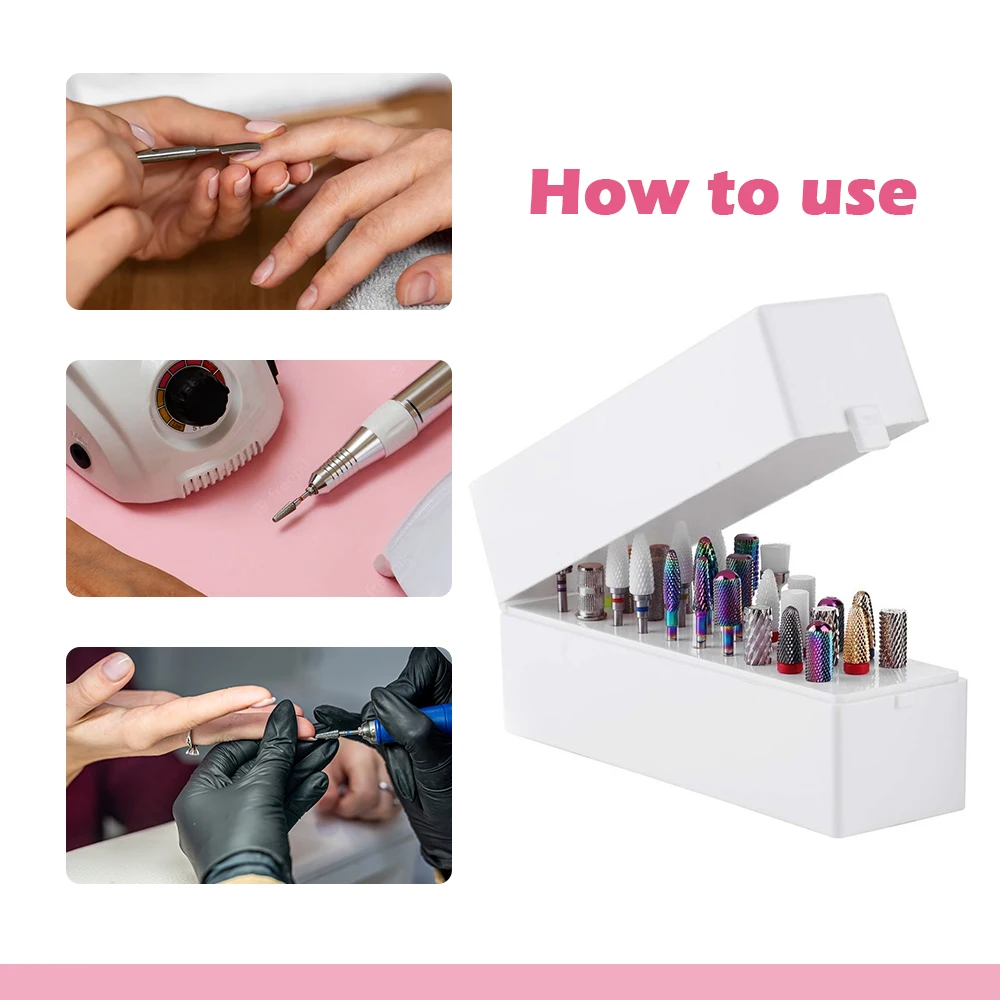 How to use