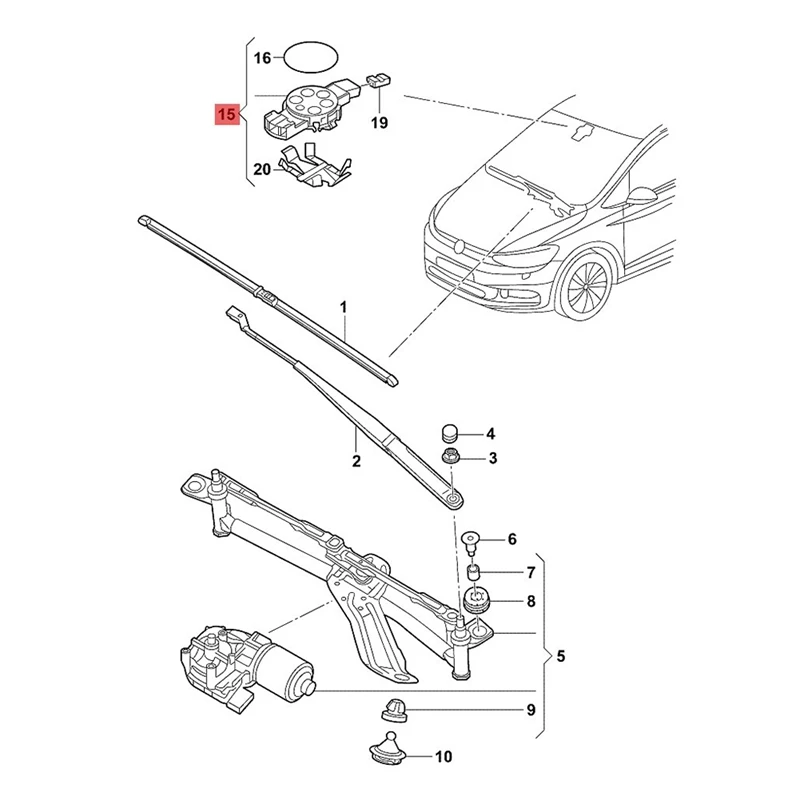 16
15
19
20
1
2
4
3
6
7
8
5
9
10