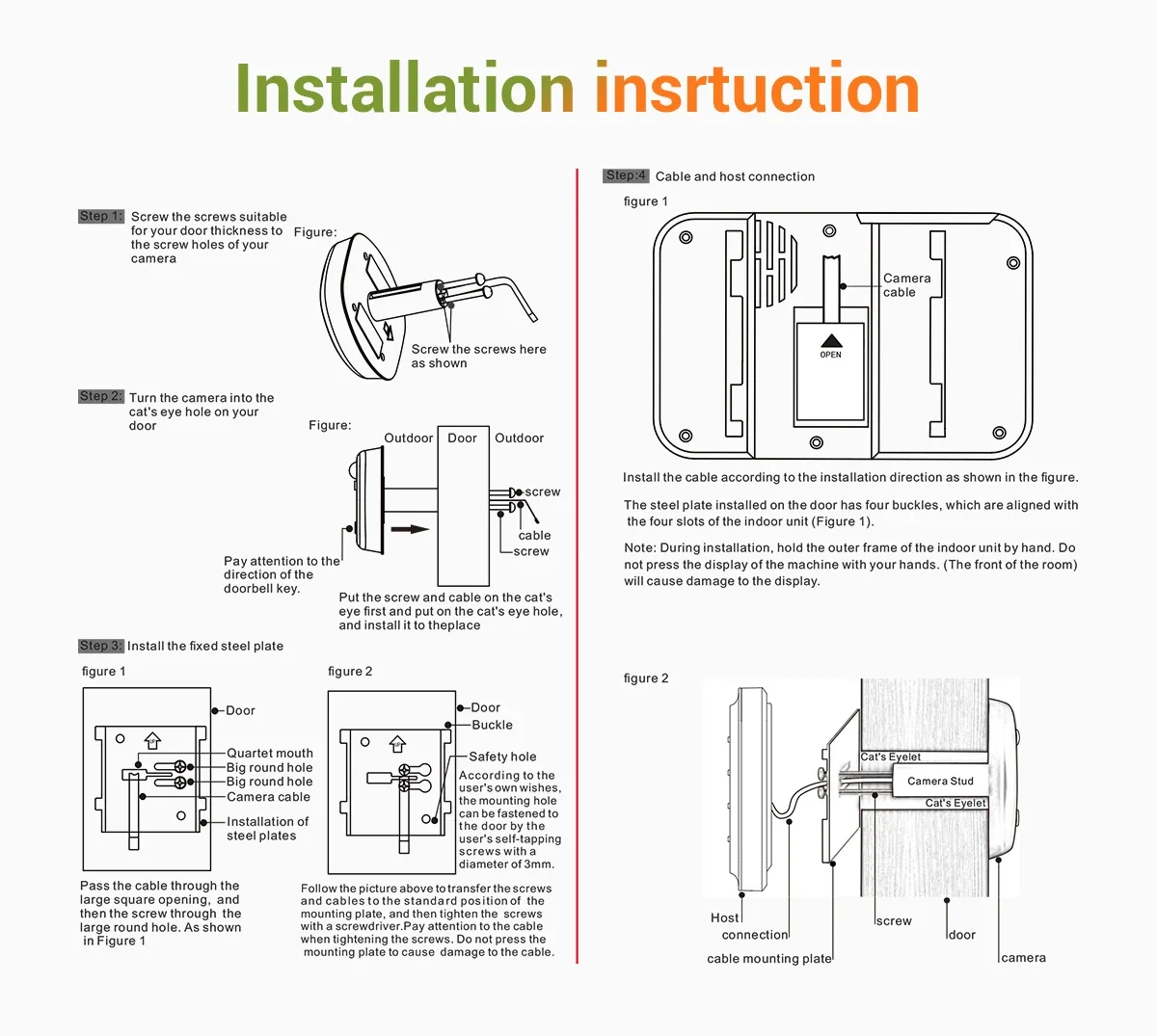 Installation insrtuction

Step 1: Screw the screws suitable for your door thickness to the screw holes of your camera

Figure:

Screw the screws here as shown

Step 2: Turn the camera into the cat's eye hole on your door

Figure:

Outdoor Door Outdoor

screw

cable

screw

Pay attention to the direction of the doorbell key.

Put the screw and cable on the cat's eye first and put on the cat's eye hole, and install it to theplace

Step 3: Install the fixed steel plate

figure 1

Door

Quartet mouth

Big round hole

Big round hole

Camera cable

Installation of steel plates

Pass the cable through the large square opening, and then the screw through the large round hole. As shown in Figure 1

figure 2

Door

Buckle

Safety hole

According to the user's own wishes, the mounting hole can be fastened to the door by the user's self-tapping screws with a diameter of 3mm.

Follow the picture above to transfer the screws and cables to the standard position of the mounting plate, and then tighten the screws with a screwdriver.Pay attention to the cable when tightening the screws. Do not press the mounting plate to cause damage to the cable.

Step:4 Cable and host connection

figure 1

Camera cable

OPEN

Install the cable according to the installation direction as shown in the figure.

The steel plate installed on the door has four buckles, which are aligned with the four slots of the indoor unit (Figure 1).

Note: During installation, hold the outer frame of the indoor unit by hand. Do not press the display of the machine with your hands. (The front of the room) will cause damage to the display.

figure 2

Cat's Eyelet

Camera Stud

Cat's Eyelet

Host connection

cable mounting plate

screw

door

camera