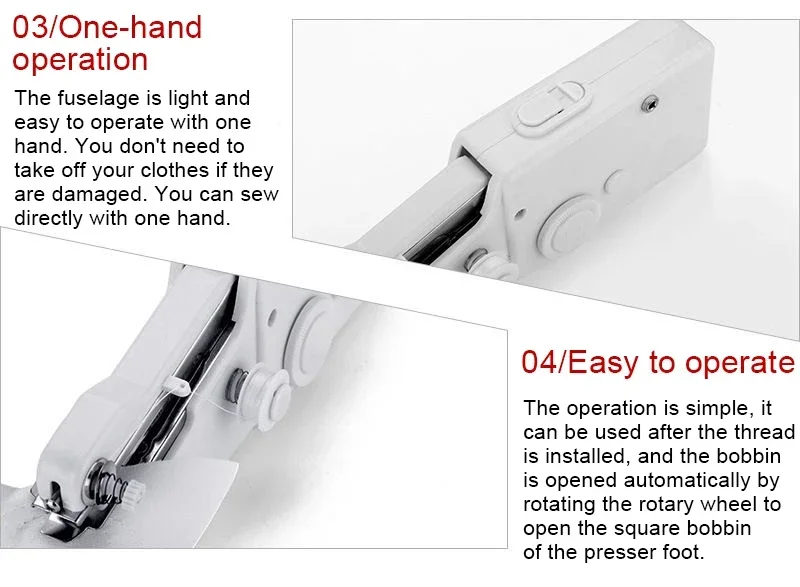 03/One-hand operation

The fuselage is light and easy to operate with one hand. You don't need to take off your clothes if they are damaged. You can sew directly with one hand.

04/Easy to operate

The operation is simple, it can be used after the thread is installed, and the bobbin is opened automatically by rotating the rotary wheel to open the square bobbin of the presser foot.