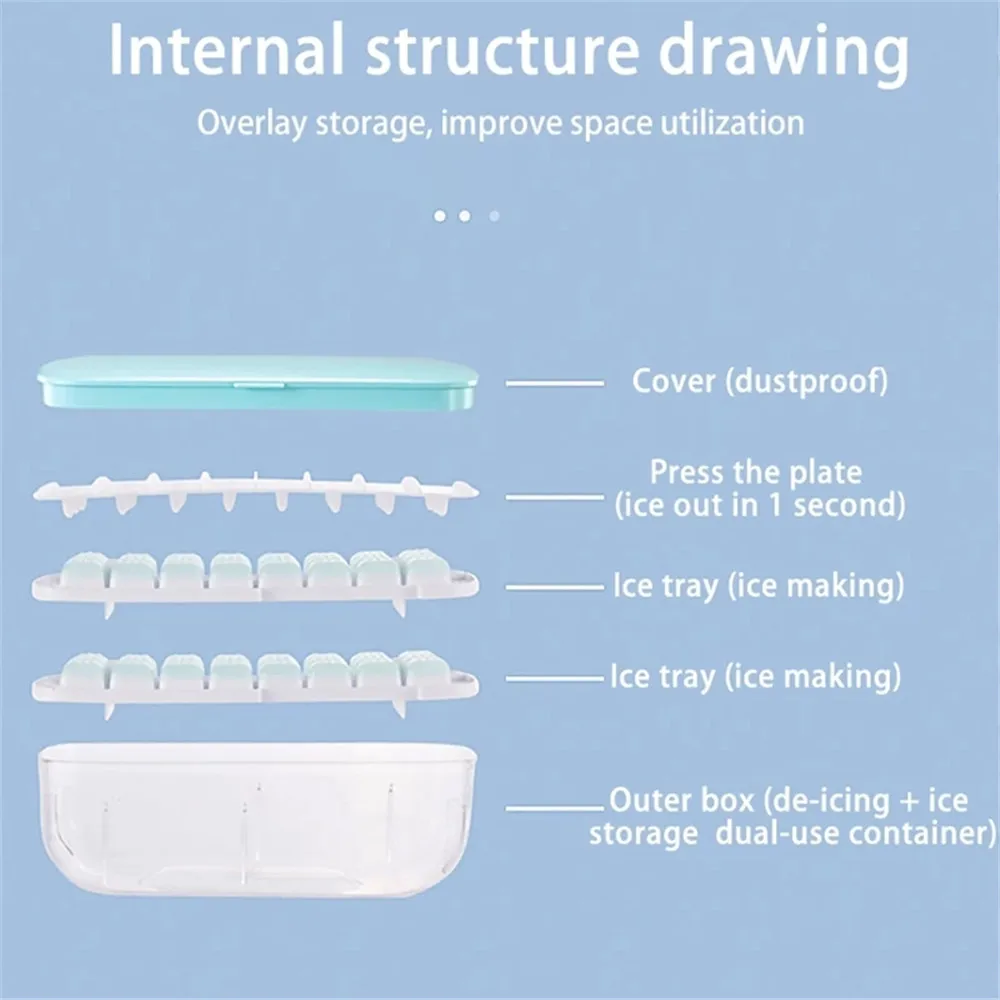 Internal structure drawing

Overlay storage, improve space utilization

Cover (dustproof)

Press the plate
(ice out in 1 second)

Ice tray (ice making)

Ice tray (ice making)

Outer box (de-icing + ice storage dual-use container)