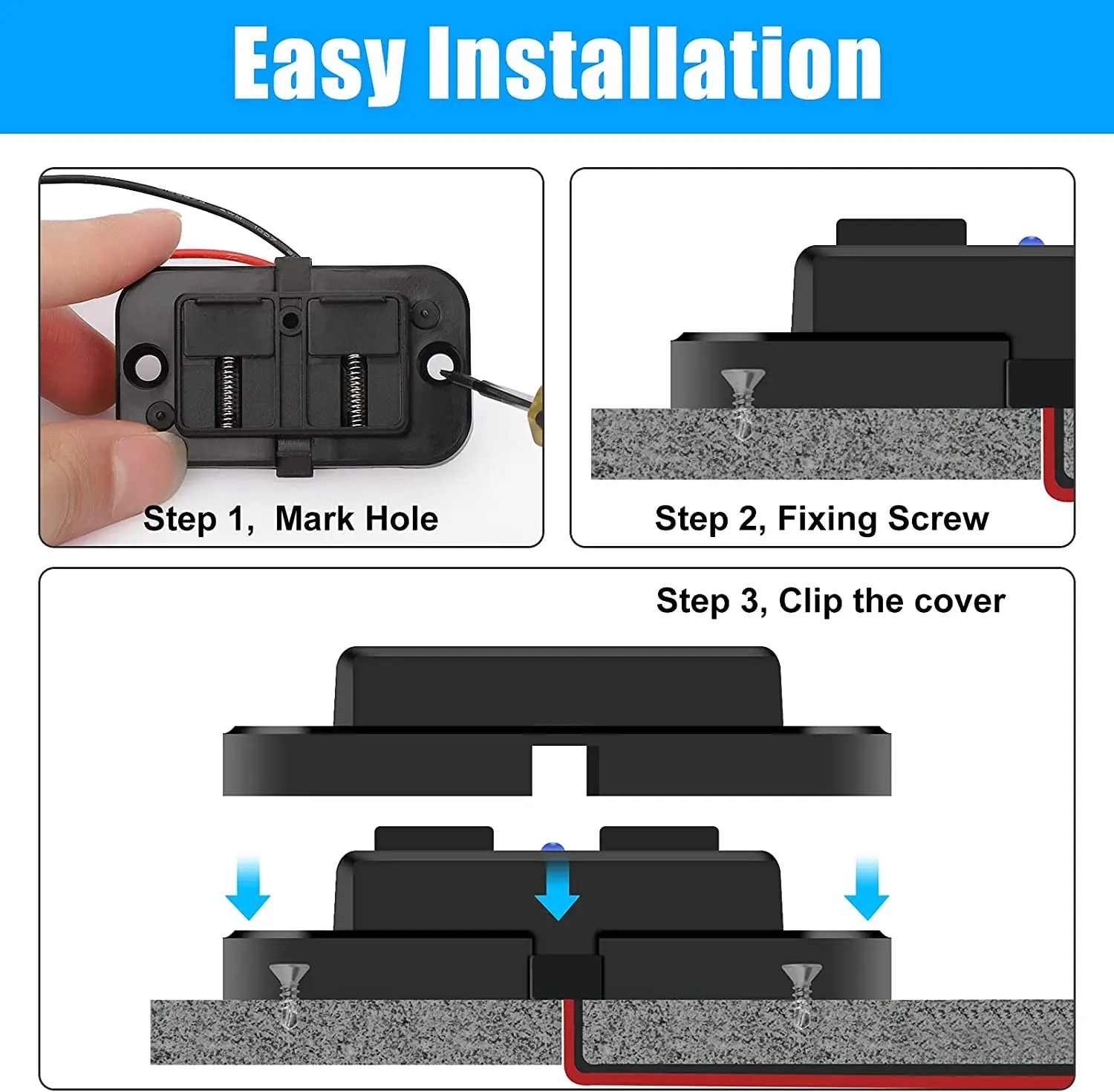 Easy Installation

Step 1, Mark Hole

Step 2, Fixing Screw

Step 3, Clip the cover