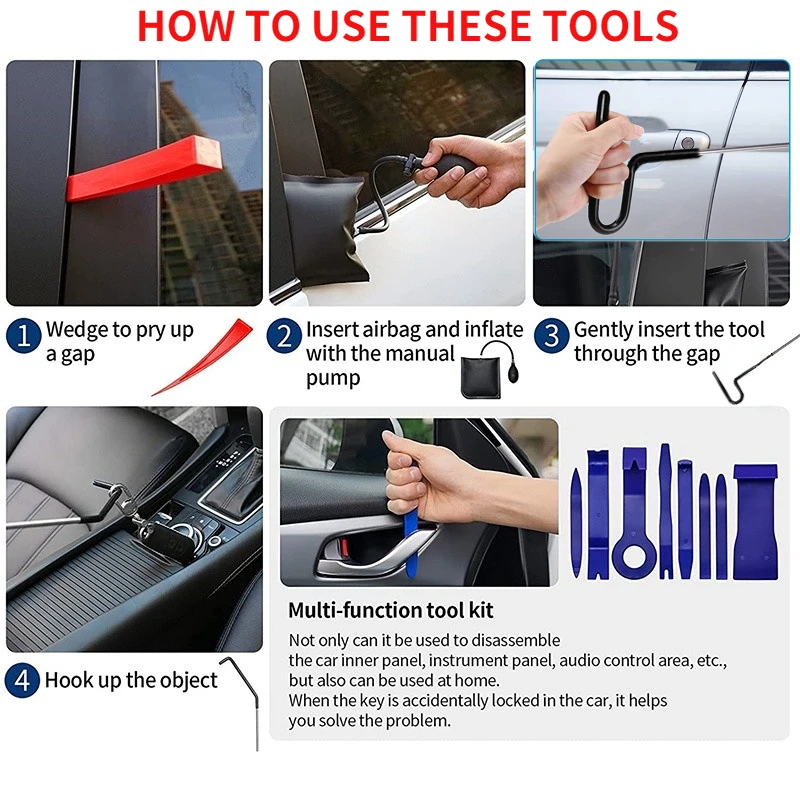 HOW TO USE THESE TOOLS

1 Wedge to pry up a gap

2 Insert airbag and inflate with the manual pump

3 Gently insert the tool through the gap

4 Hook up the object

Multi-function tool kit

Not only can it be used to disassemble the car inner panel, instrument panel, audio control area, etc., but also can be used at home.
When the key is accidentally locked in the car, it helps you solve the problem.