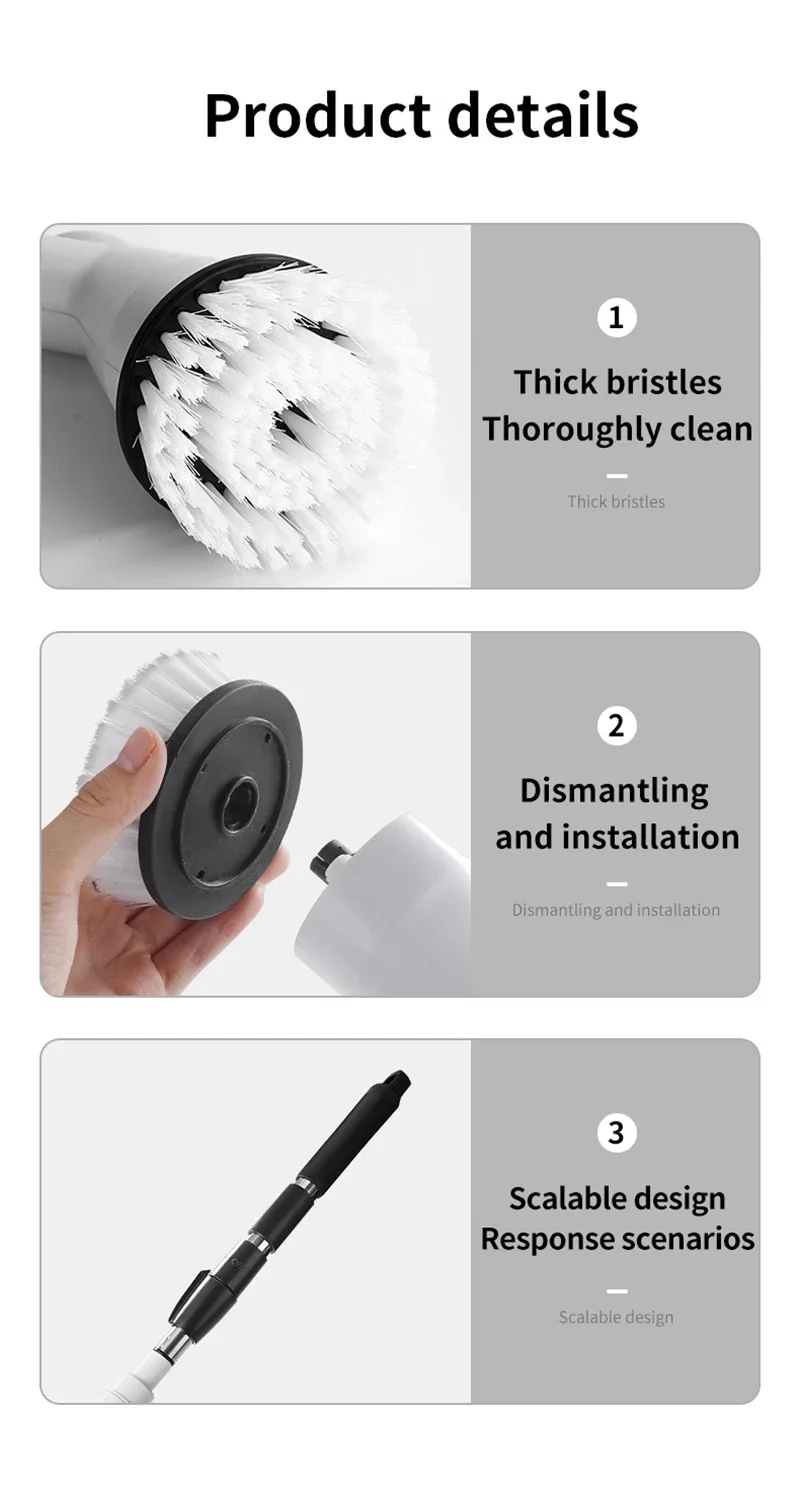 Product details

1

Thick bristles
Thoroughly clean

Thick bristles

2

Dismantling
and installation

Dismantling and installation

3

Scalable design
Response scenarios

Scalable design