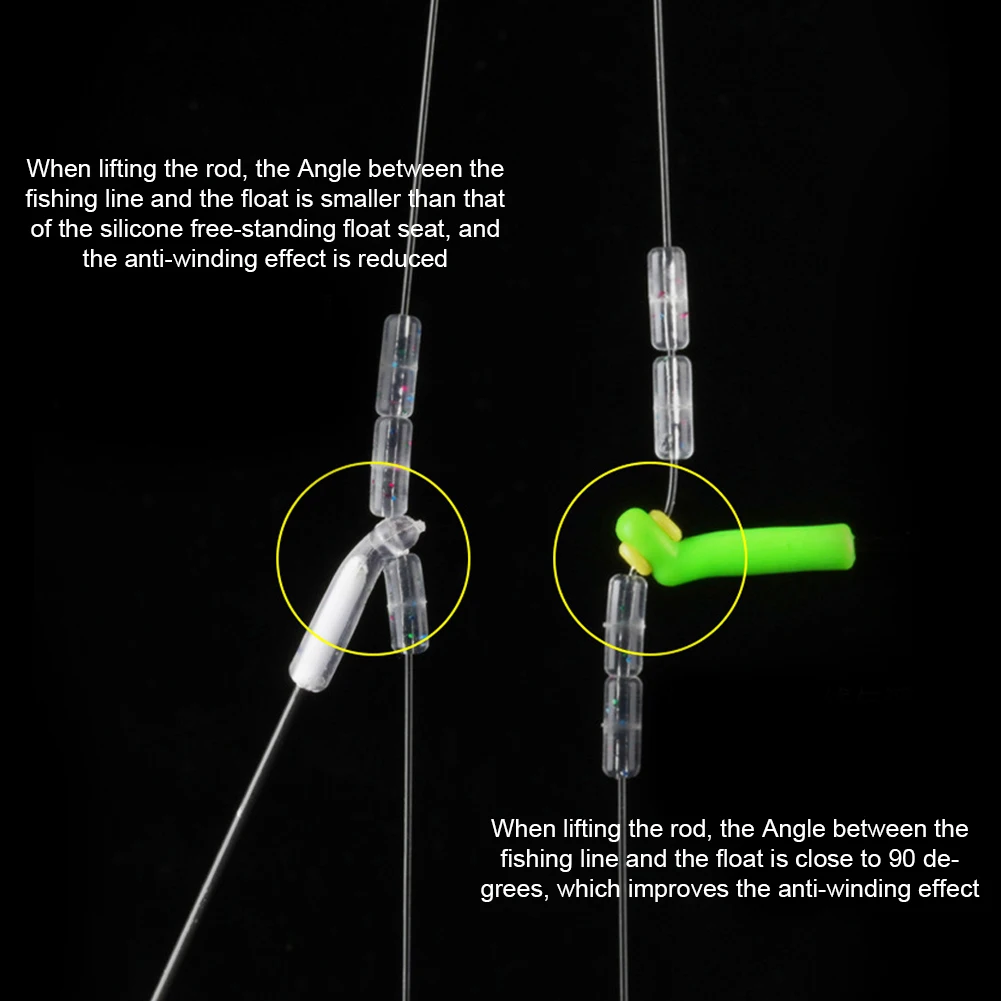 When lifting the rod, the Angle between the fishing line and the float is smaller than that of the silicone free-standing float seat, and the anti-winding effect is reduced

When lifting the rod, the Angle between the fishing line and the float is close to 90 degrees, which improves the anti-winding effect