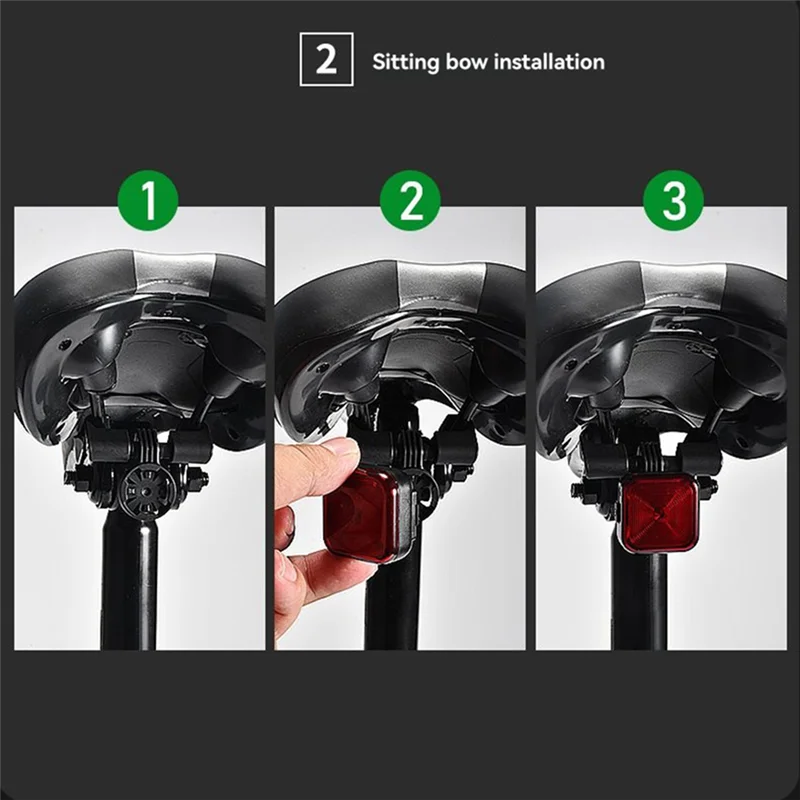 2 Sitting bow installation

1

2

3