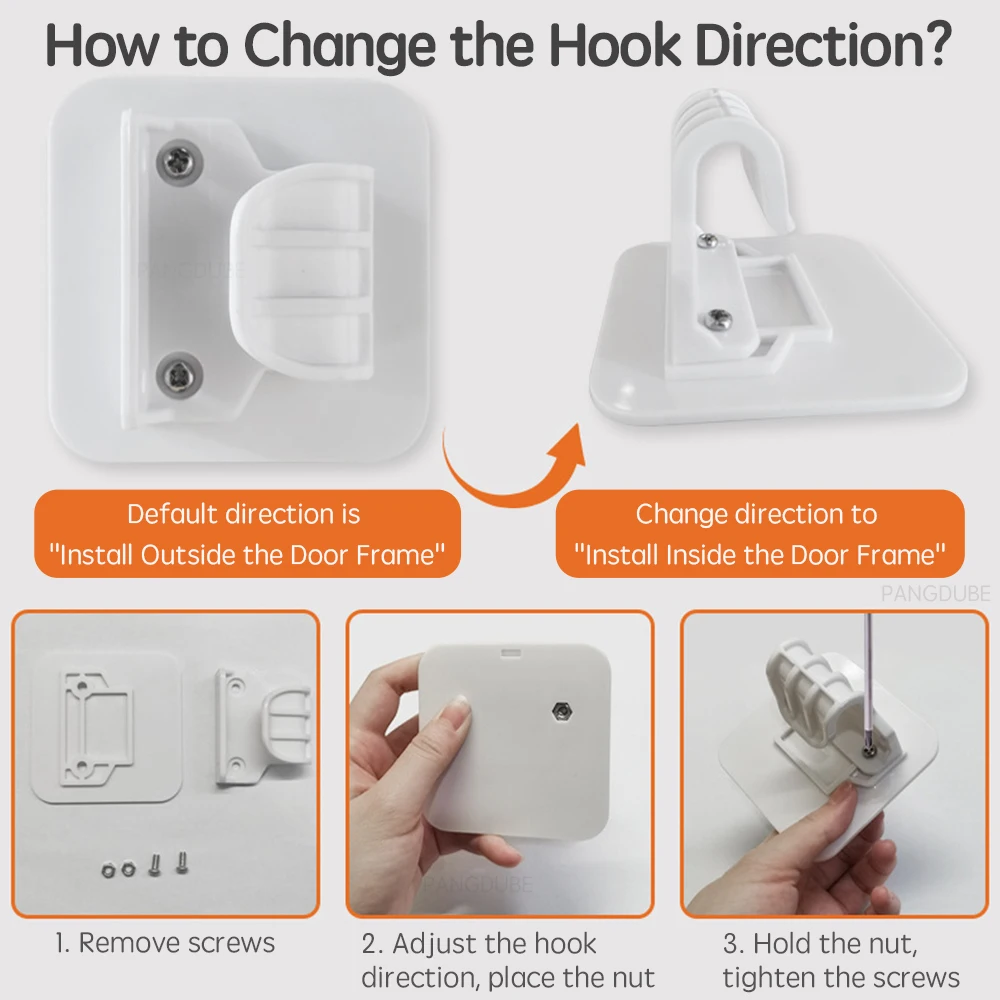 How to Change the Hook Direction?

PANGDUBE

Default direction is "Install Outside the Door Frame"

Change direction to "Install Inside the Door Frame"

PANGDUBE

PANGDUBE

1. Remove screws

2. Adjust the hook direction, place the nut

3. Hold the nut, tighten the screws