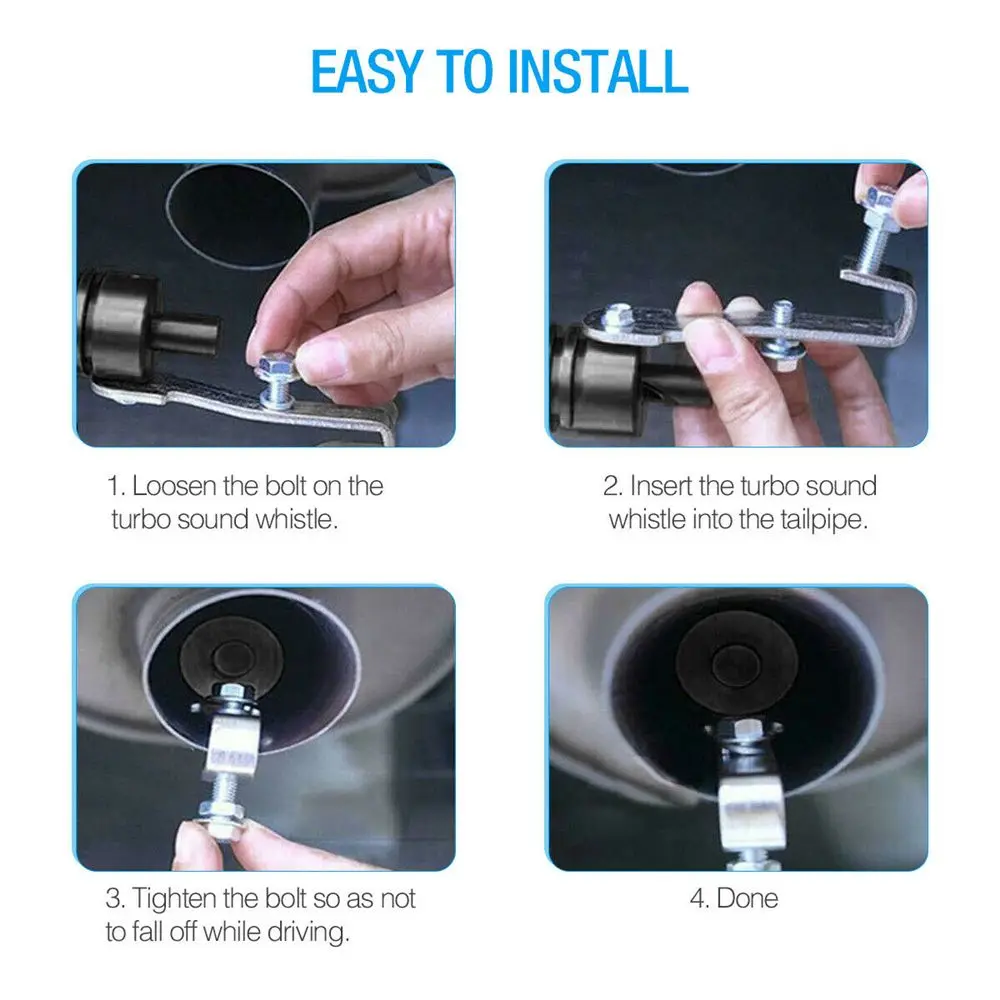 EASY TO INSTALL

1. Loosen the bolt on the turbo sound whistle.

2. Insert the turbo sound whistle into the tailpipe.

3. Tighten the bolt so as not to fall off while driving.

4. Done