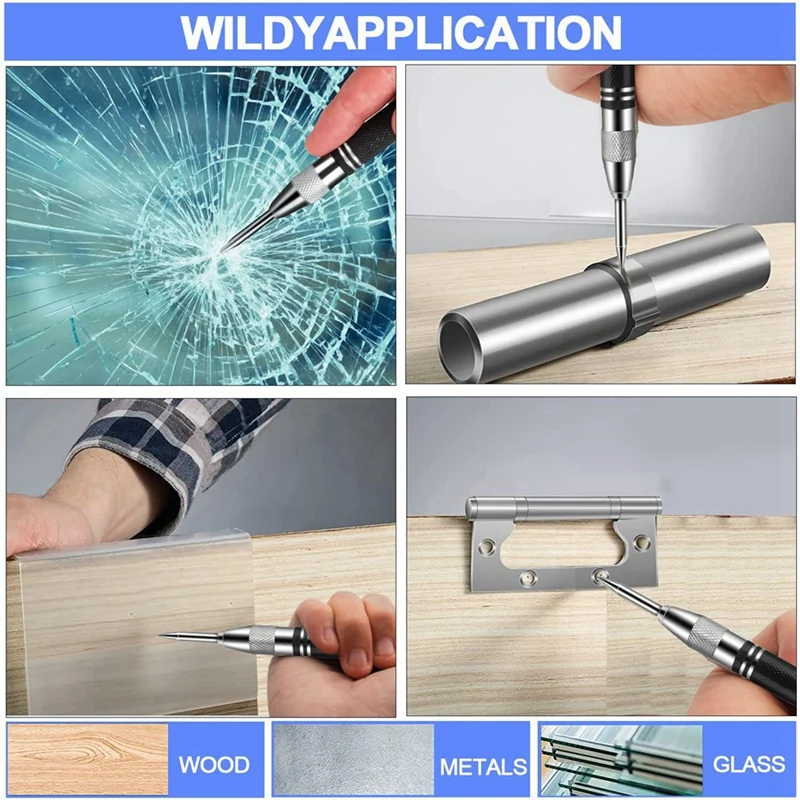 WILDYAPPLICATION

WOOD

METALS

GLASS