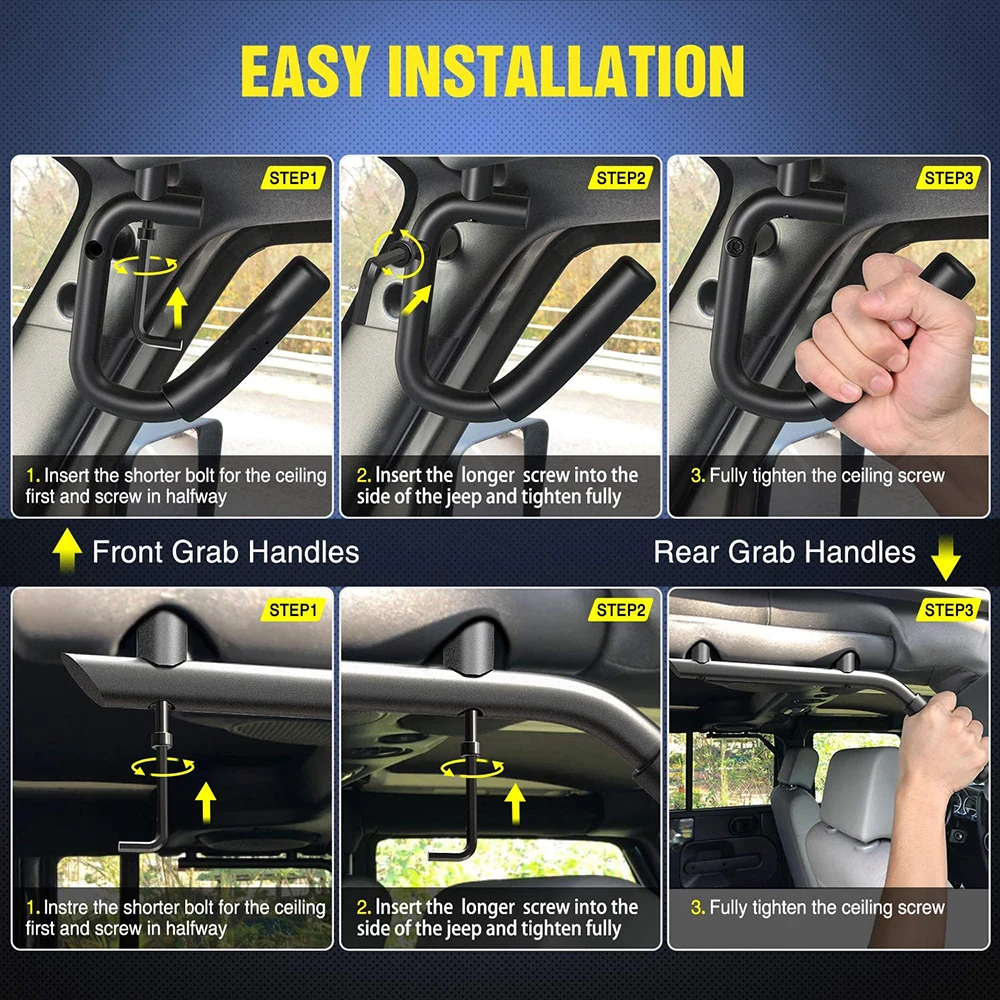 EASY INSTALLATION

STEP1

1. Insert the shorter bolt for the ceiling first and screw in halfway

STEP2

2. Insert the longer screw into the side of the jeep and tighten fully

STEP3

3. Fully tighten the ceiling screw

Front Grab Handles

Rear Grab Handles

STEP1

1. Instre the shorter bolt for the ceiling first and screw in halfway

STEP2

2. Insert the longer screw into the side of the jeep and tighten fully

STEP3

3. Fully tighten the ceiling screw