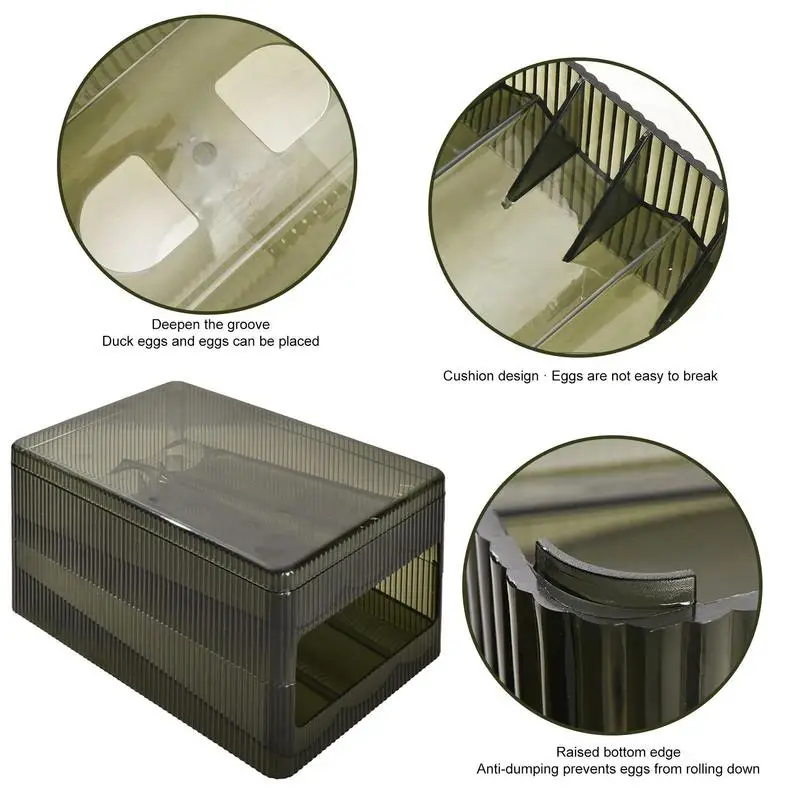 Deepen the groove
Duck eggs and eggs can be placed

Cushion design · Eggs are not easy to break

Raised bottom edge
Anti-dumping prevents eggs from rolling down