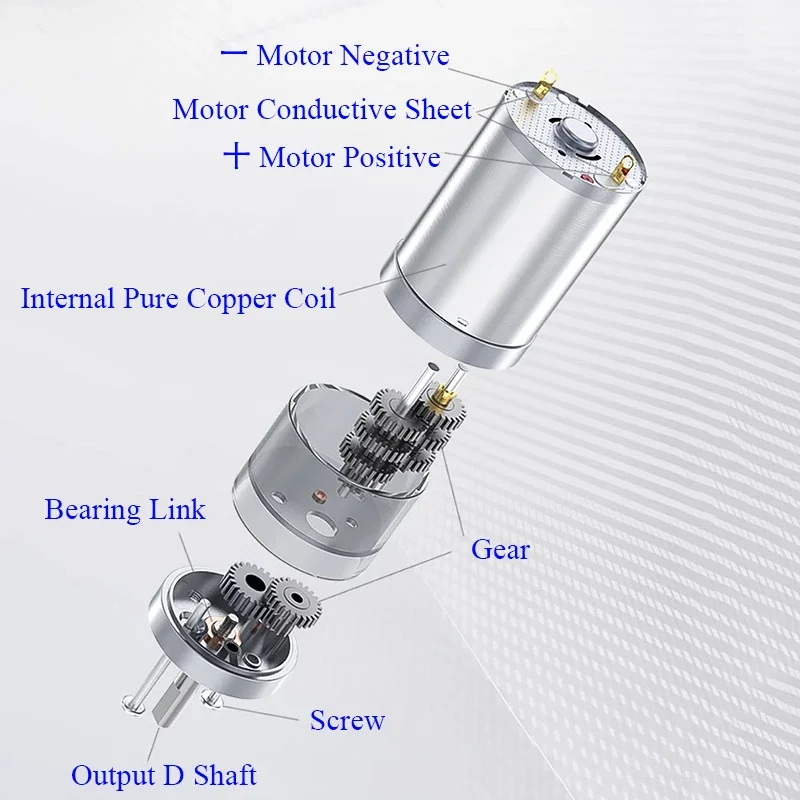 — Motor Negative
Motor Conductive Sheet
+ Motor Positive
Internal Pure Copper Coil
Bearing Link
Gear
Screw
Output D Shaft