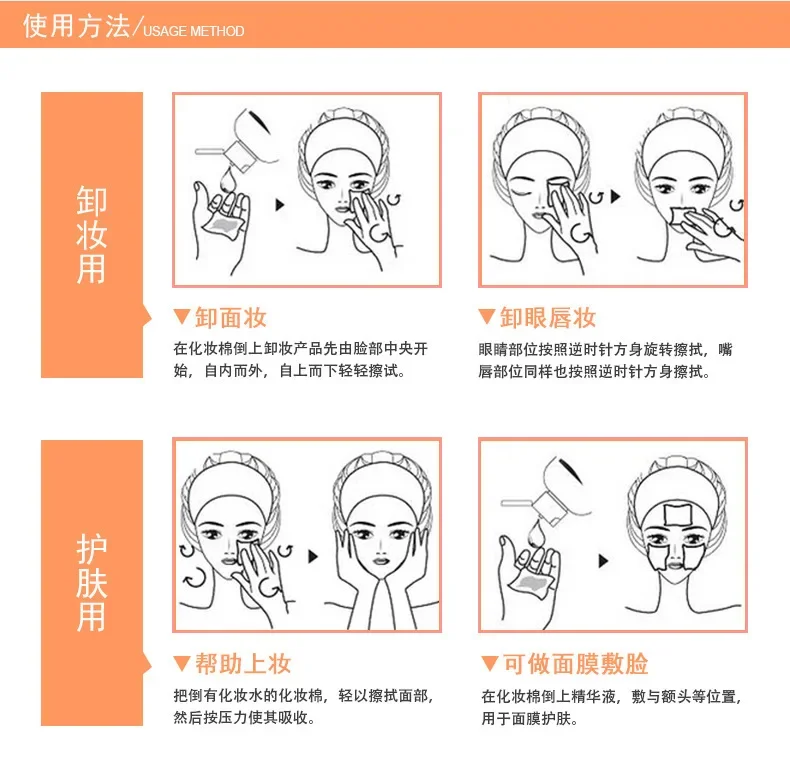 使用方法/USAGE METHOD

卸妆用

▼卸面妆

在化妆棉倒上卸妆产品先由脸部中央开始，自内而外，自上而下轻轻擦试。

▼卸眼唇妆

眼睛部位按照逆时针方身旋转擦拭，嘴唇部位同样也按照逆时针方身擦拭。

护肤用

▼帮助上妆

把倒有化妆水的化妆棉，轻以擦拭面部，然后按压力使其吸收。

▼可做面膜敷脸

在化妆棉倒上精华液，敷与额头等位置，用于面膜护肤。