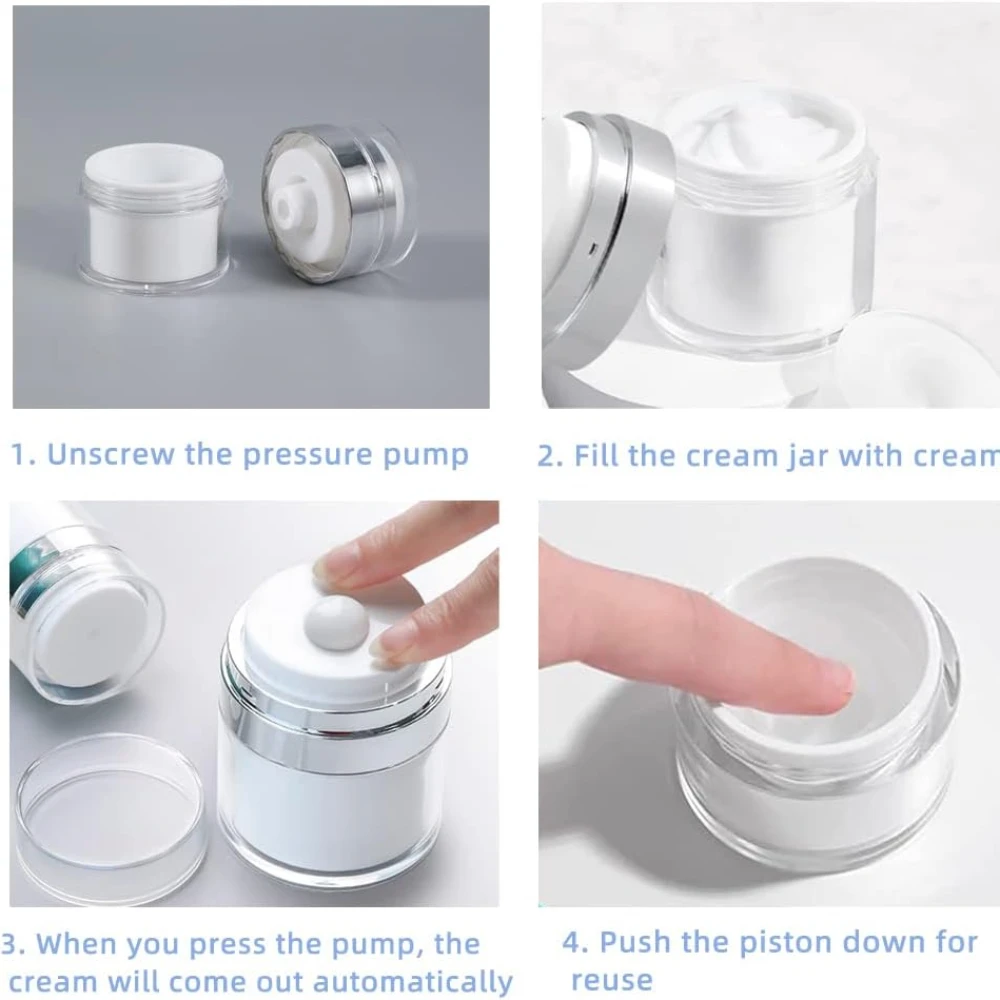 1. Unscrew the pressure pump

2. Fill the cream jar with cream

3. When you press the pump, the cream will come out automatically

4. Push the piston down for reuse