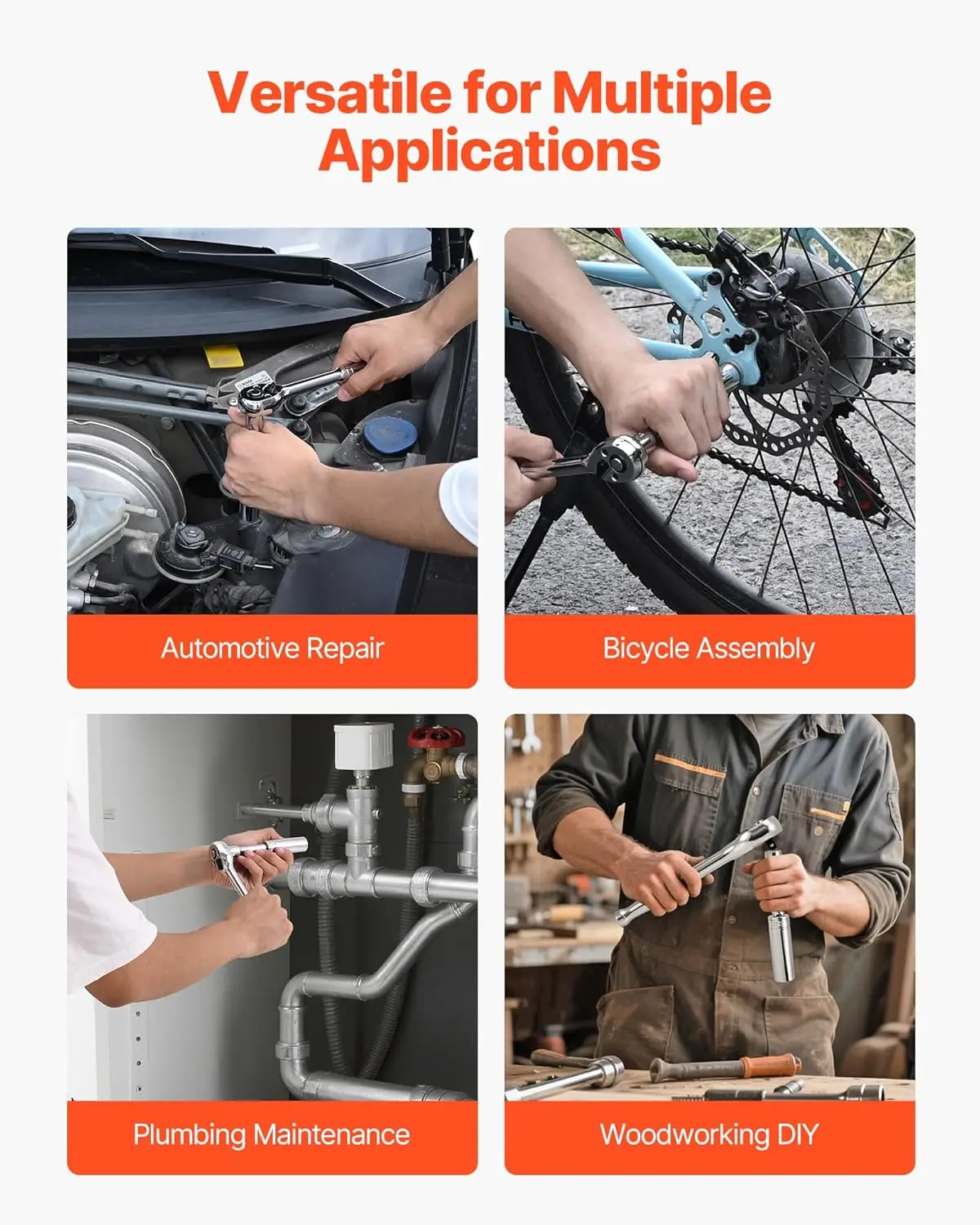 Versatile for Multiple Applications

Automotive Repair

Bicycle Assembly

Plumbing Maintenance

Woodworking DIY