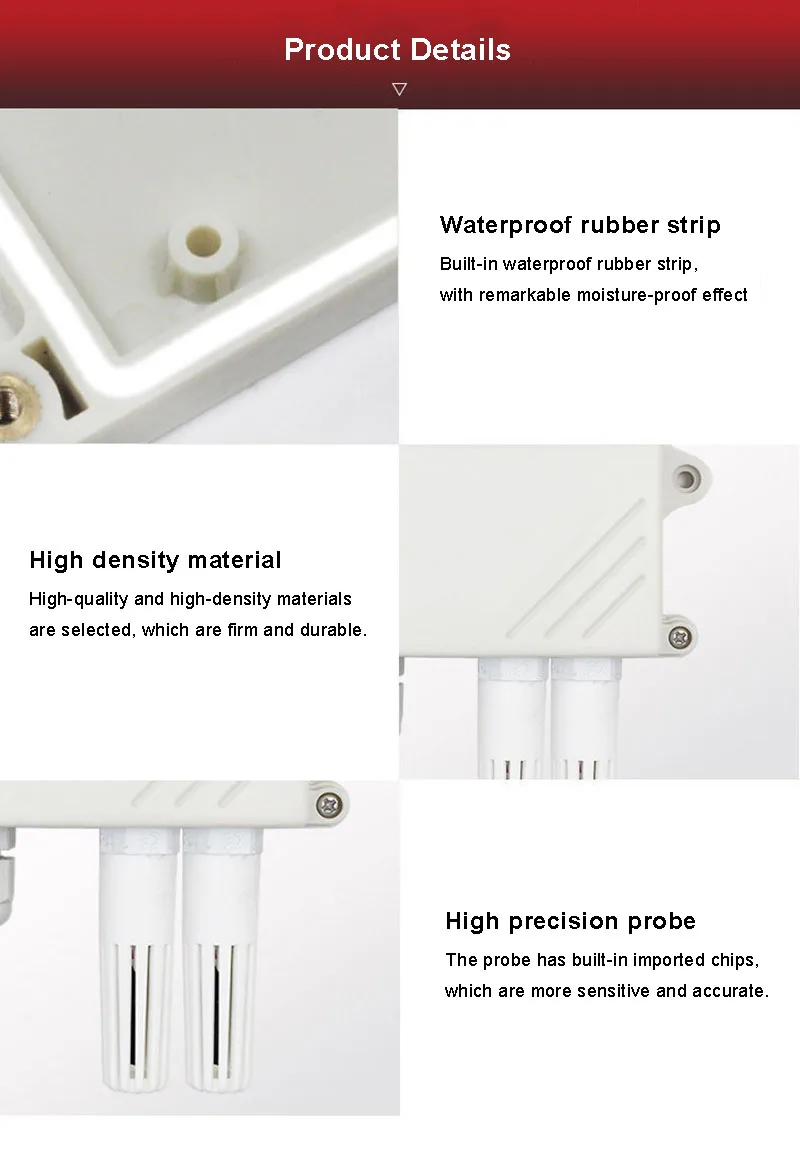 Product Details

Waterproof rubber strip

Built-in waterproof rubber strip, with remarkable moisture-proof effect

High density material

High-quality and high-density materials are selected, which are firm and durable.

High precision probe

The probe has built-in imported chips, which are more sensitive and accurate.