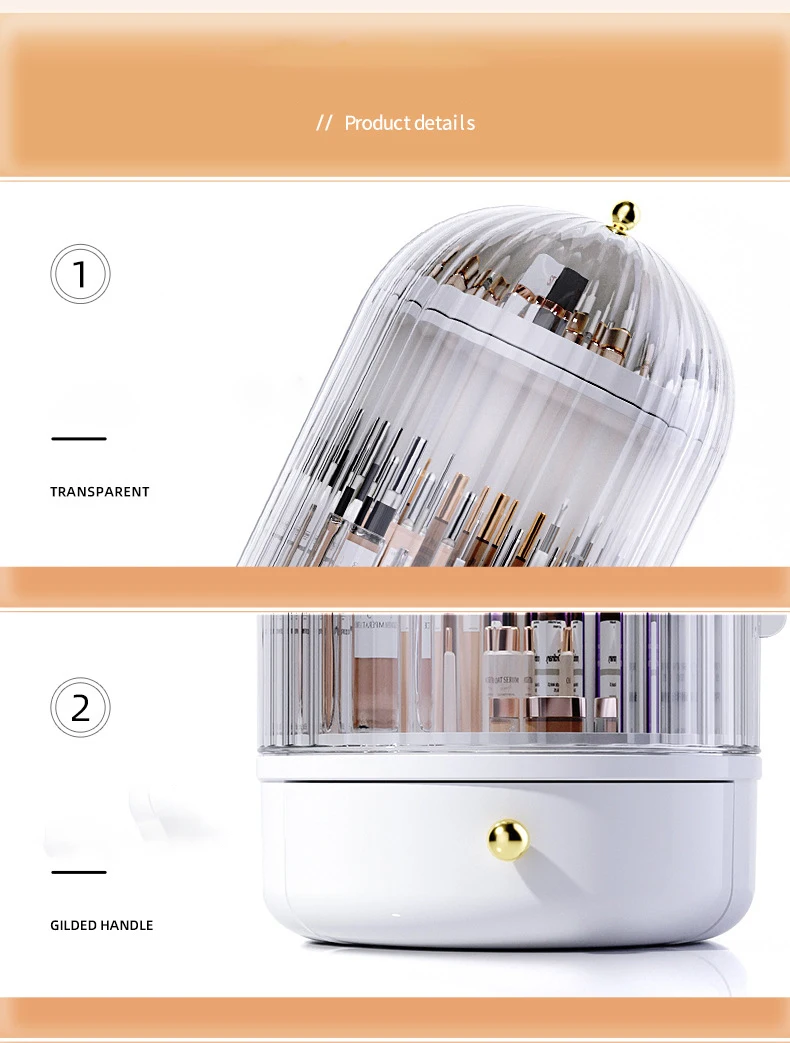 // Product details

1

TRANSPARENT

2

GILDED HANDLE