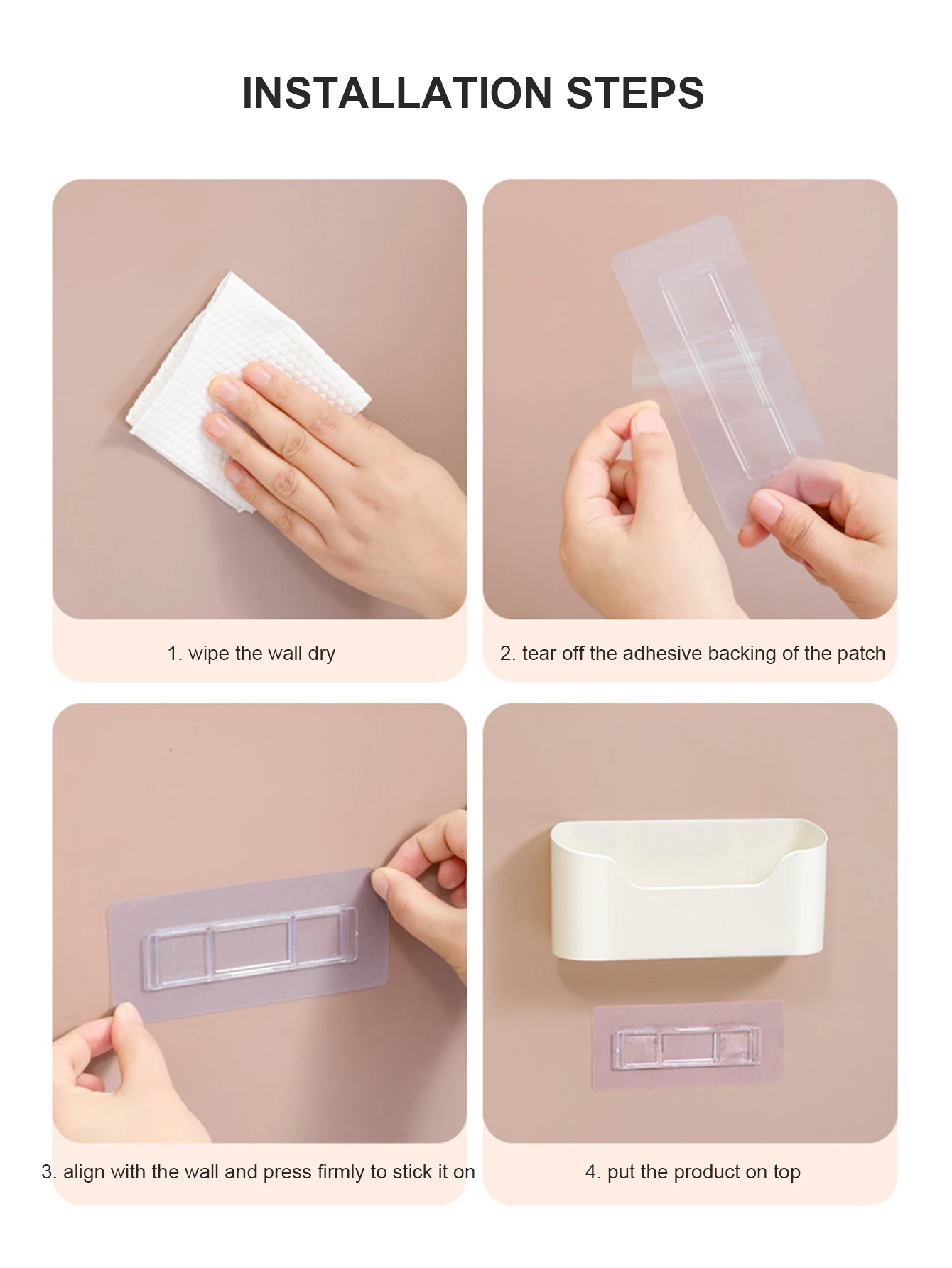 INSTALLATION STEPS

1. wipe the wall dry

2. tear off the adhesive backing of the patch

3. align with the wall and press firmly to stick it on

4. put the product on top