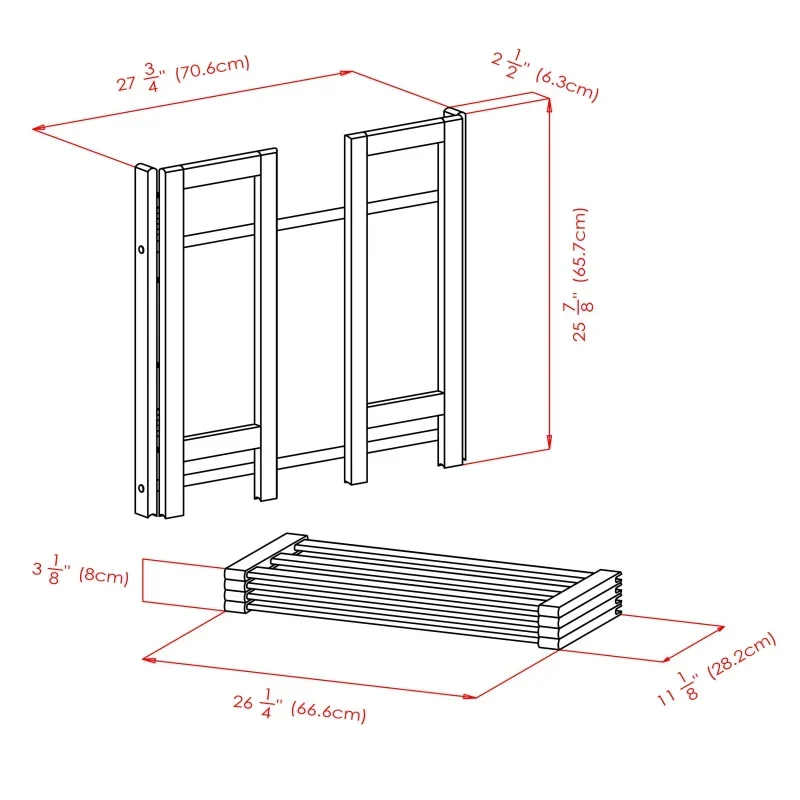 $27\frac{3}{4}$" (70.6cm)

$2\frac{1}{2}$" (6.3cm)

$25\frac{7}{8}$" (65.7cm)

$3\frac{1}{8}$" (8cm)

$26\frac{1}{4}$" (66.6cm)

$11\frac{1}{8}$" (28.2cm)