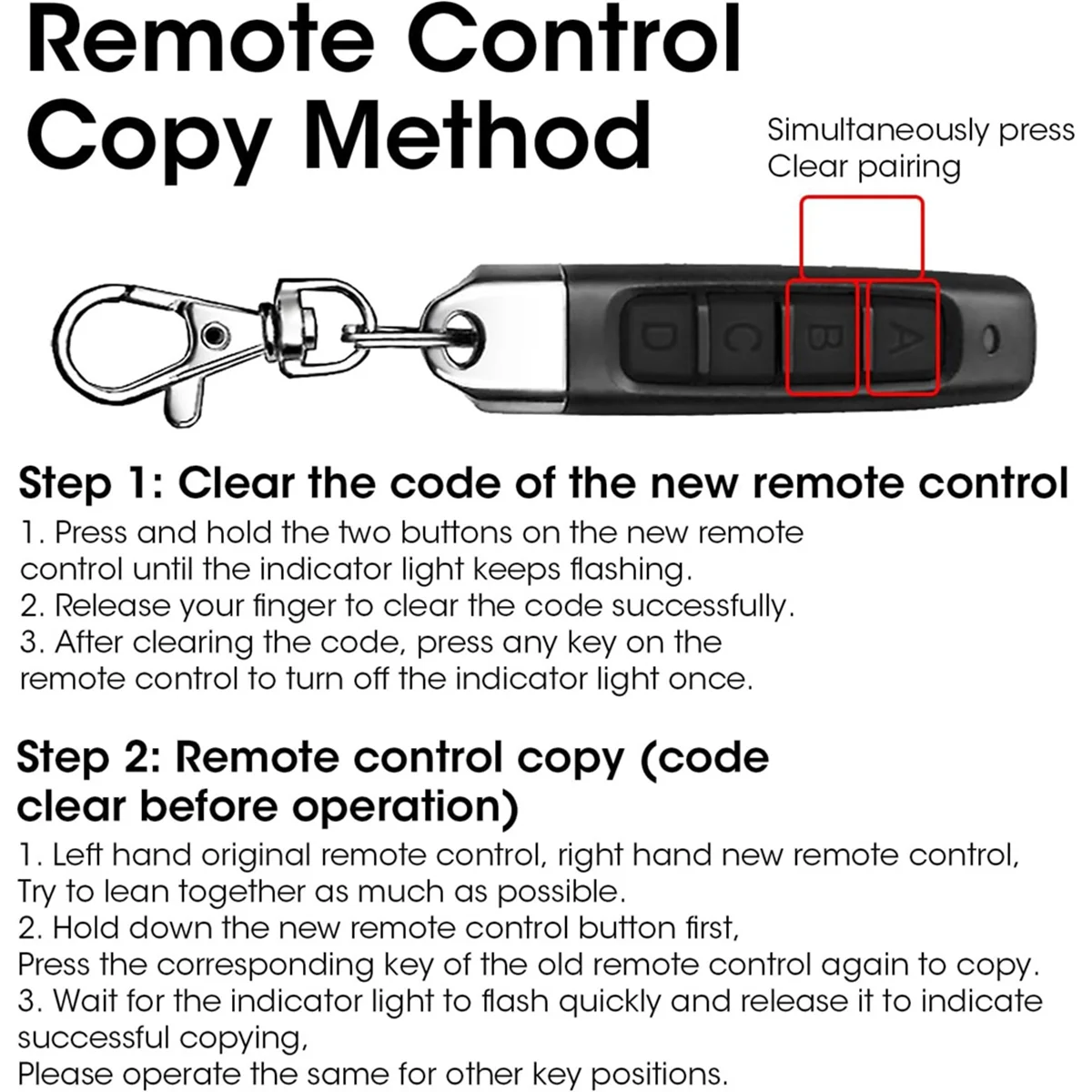 Remote Control Copy Method

Simultaneously press
Clear pairing

D C B A

Step 1: Clear the code of the new remote control
1. Press and hold the two buttons on the new remote control until the indicator light keeps flashing.
2. Release your finger to clear the code successfully.
3. After clearing the code, press any key on the remote control to turn off the indicator light once.

Step 2: Remote control copy (code clear before operation)
1. Left hand original remote control, right hand new remote control,
Try to lean together as much as possible.
2. Hold down the new remote control button first,
Press the corresponding key of the old remote control again to copy.
3. Wait for the indicator light to flash quickly and release it to indicate successful copying,
Please operate the same for other key positions.