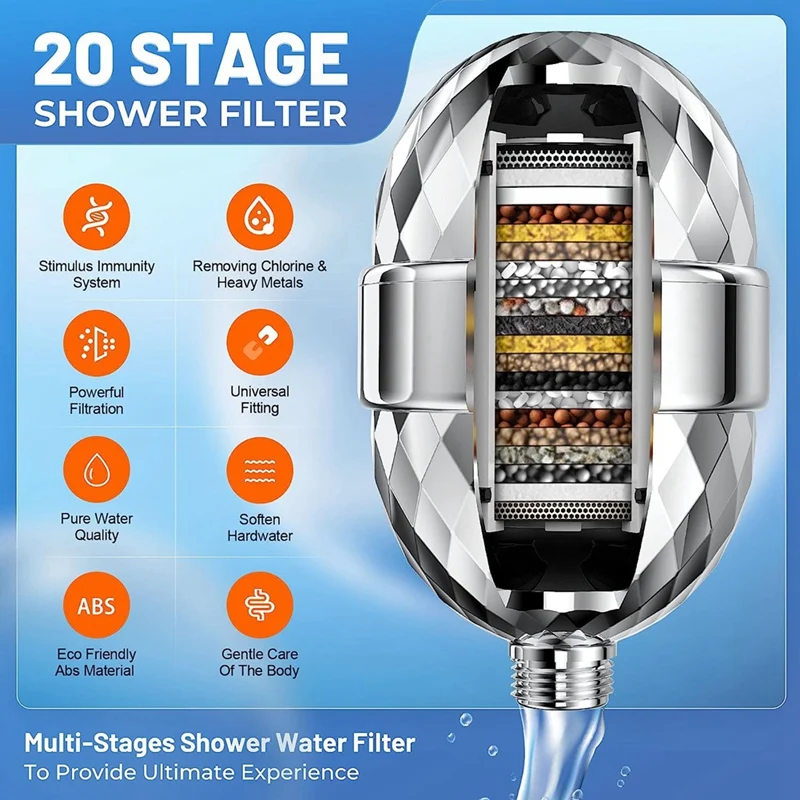 20 STAGE
SHOWER FILTER

Stimulus Immunity System

Removing Chlorine & Heavy Metals

Powerful Filtration

Universal Fitting

Pure Water Quality

Soften Hardwater

ABS

Eco Friendly Abs Material

Gentle Care Of The Body

Multi-Stages Shower Water Filter
To Provide Ultimate Experience