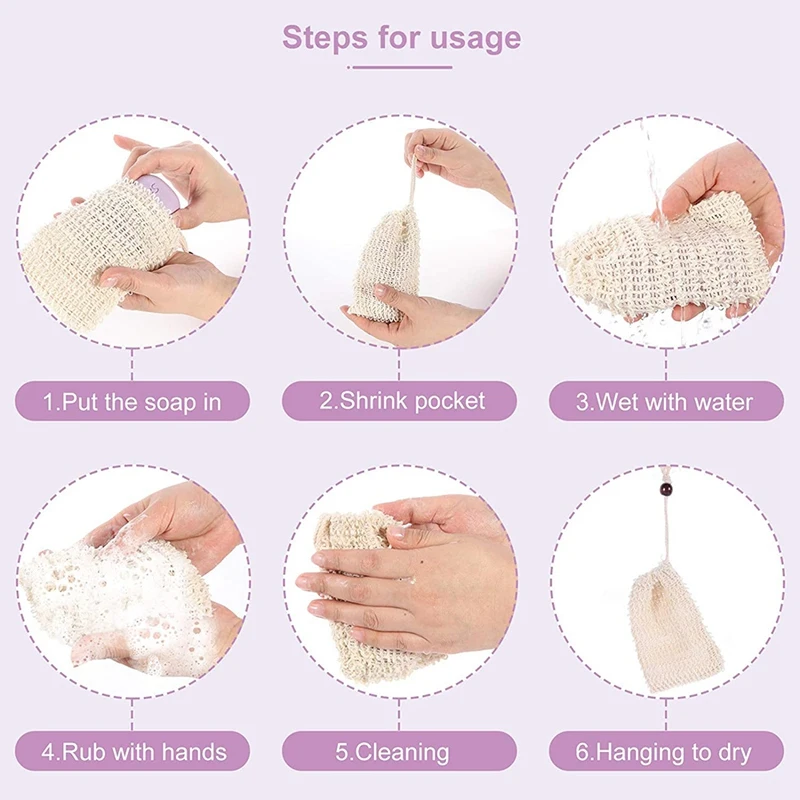 Steps for usage

1.Put the soap in

2.Shrink pocket

3.Wet with water

4.Rub with hands

5.Cleaning

6.Hanging to dry