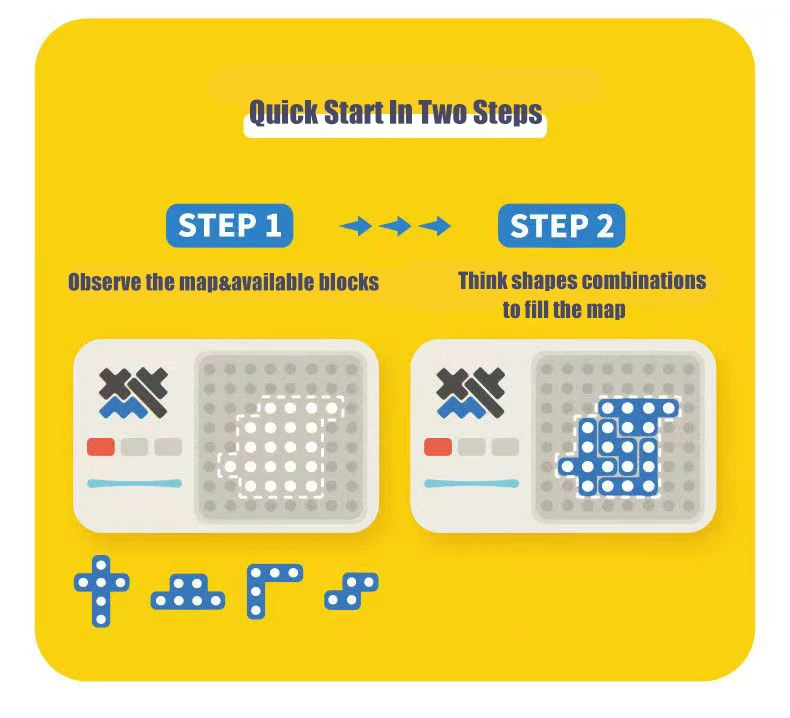 Quick Start In Two Steps

STEP 1

Observe the map&available blocks

STEP 2

Think shapes combinations to fill the map