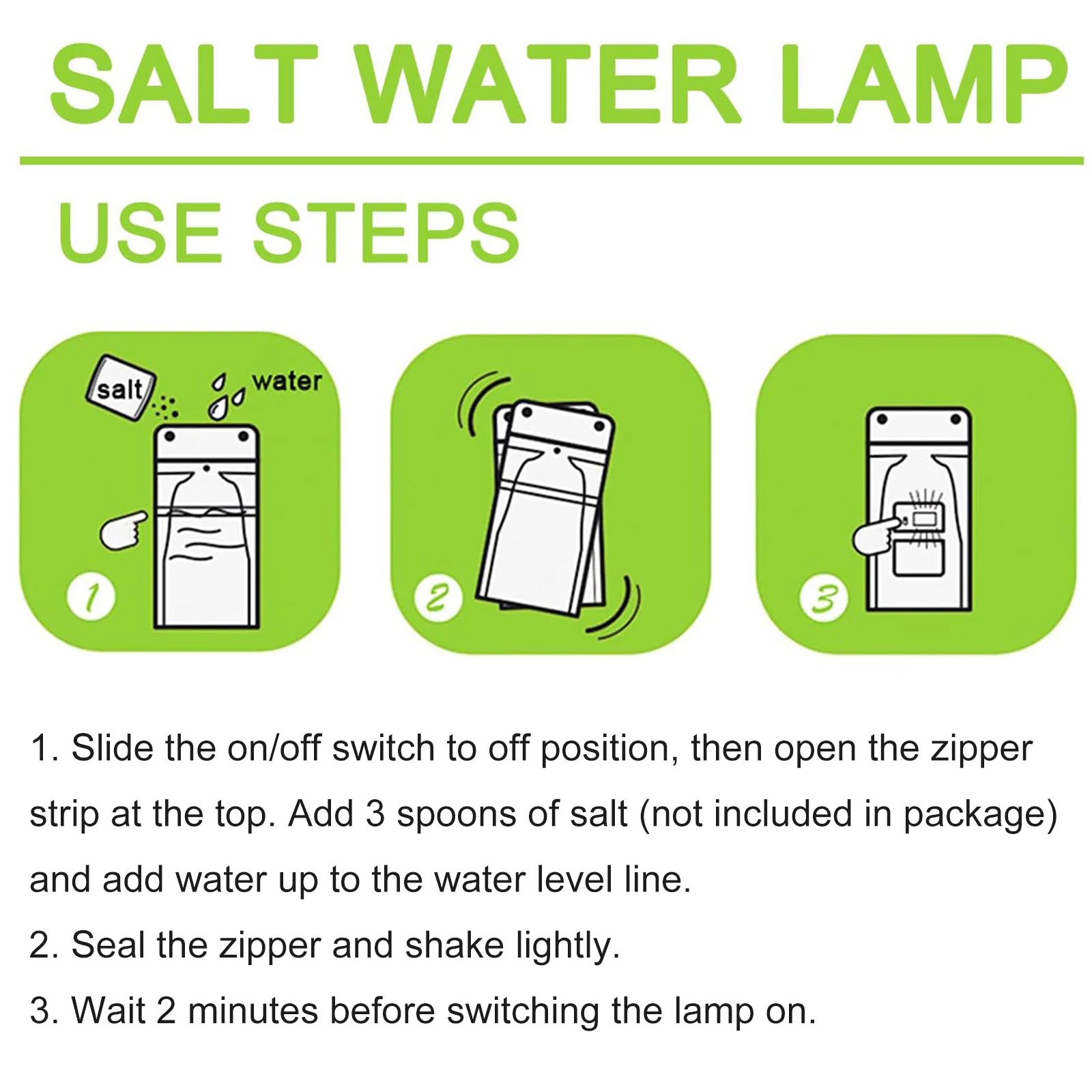 SALT WATER LAMP

USE STEPS

salt

water

1

2

3

1. Slide the on/off switch to off position, then open the zipper strip at the top. Add 3 spoons of salt (not included in package) and add water up to the water level line.

2. Seal the zipper and shake lightly.

3. Wait 2 minutes before switching the lamp on.