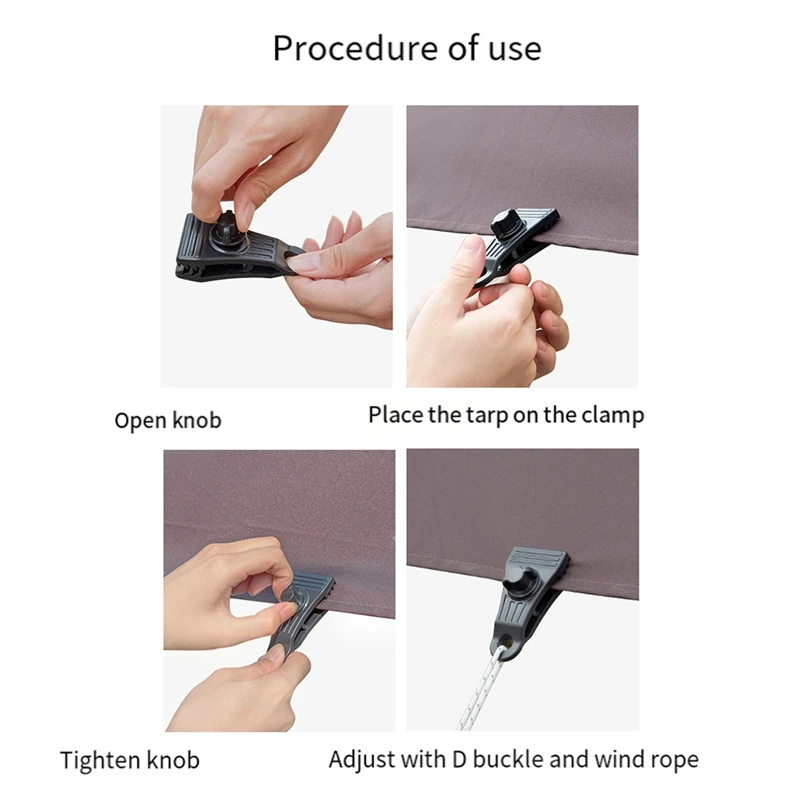 Procedure of use

Open knob

Place the tarp on the clamp

Tighten knob

Adjust with D buckle and wind rope