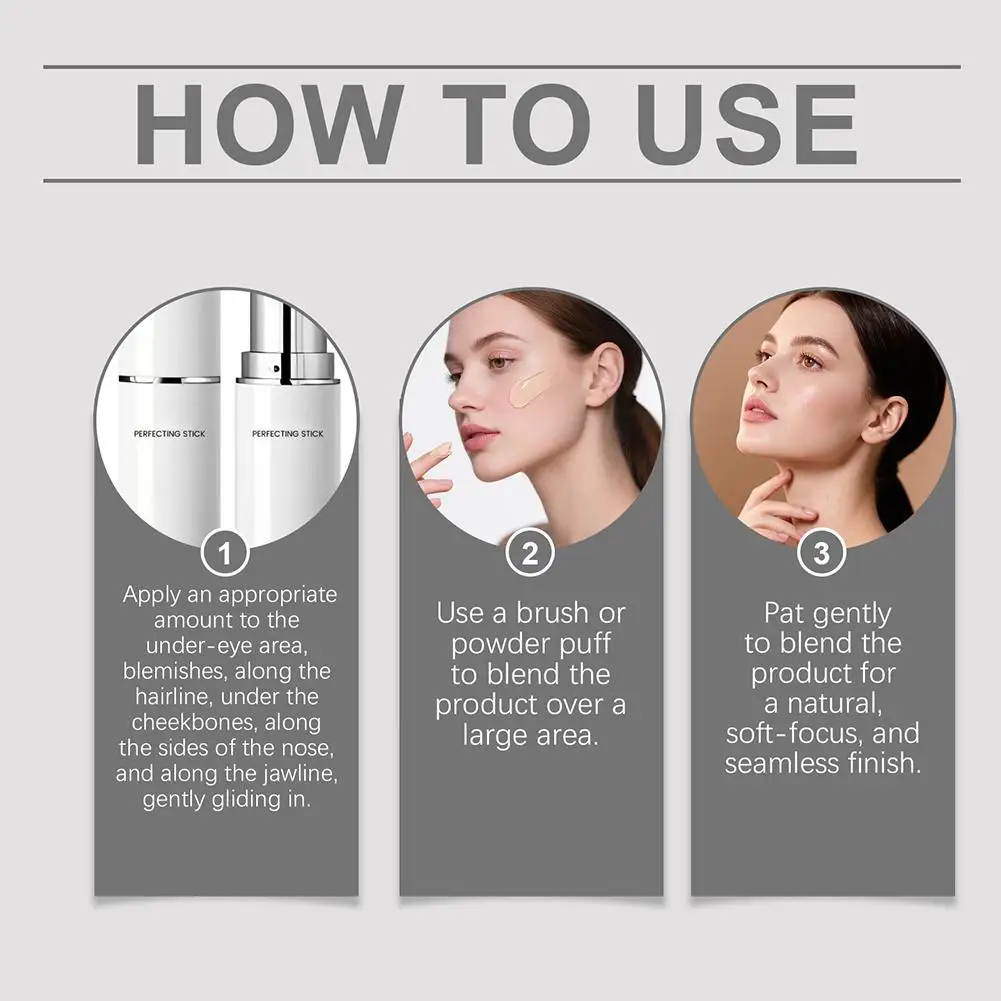 HOW TO USE

PERFECTING STICK

PERFECTING STICK

1

Apply an appropriate amount to the under-eye area, blemishes, along the hairline, under the cheekbones, along the sides of the nose, and along the jawline, gently gliding in.

2

Use a brush or powder puff to blend the product over a large area.

3

Pat gently to blend the product for a natural, soft-focus, and seamless finish.