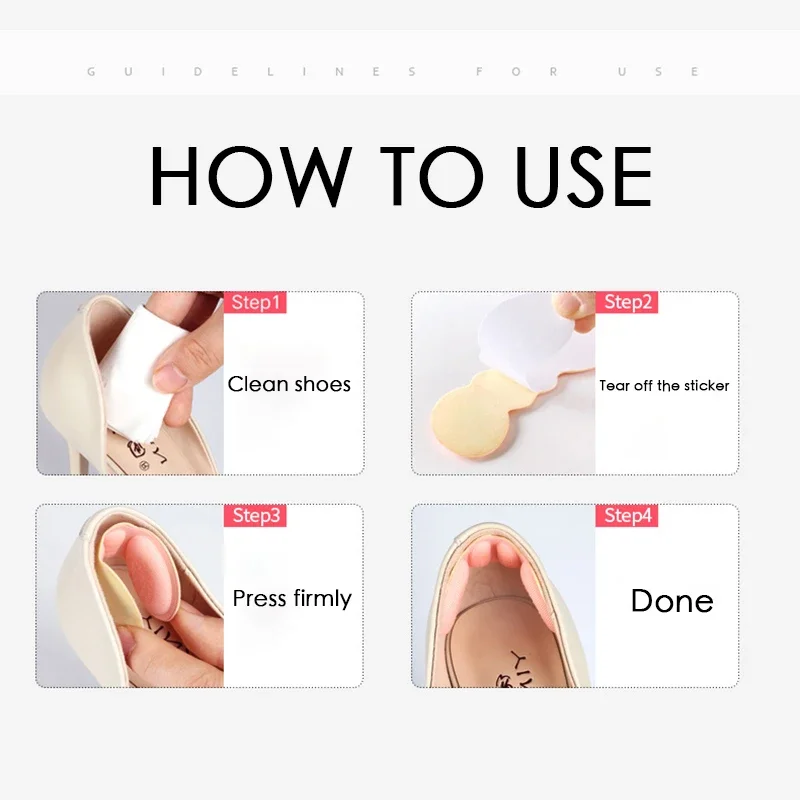 GUIDELINES FOR USE

HOW TO USE

Step1
Clean shoes

Step2
Tear off the sticker

Step3
Press firmly

Step4
Done