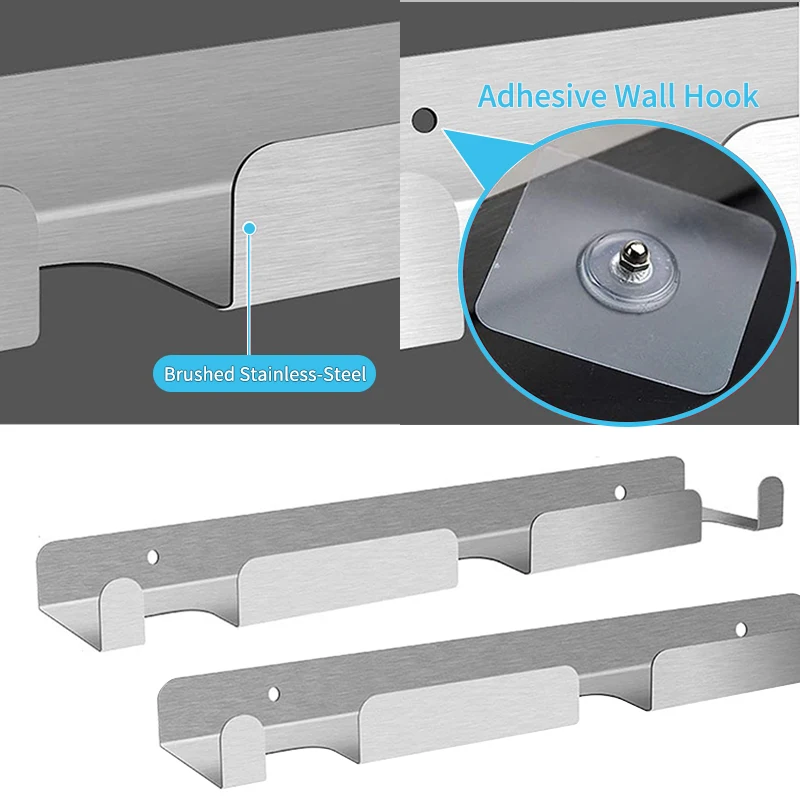 Brushed Stainless-Steel

Adhesive Wall Hook