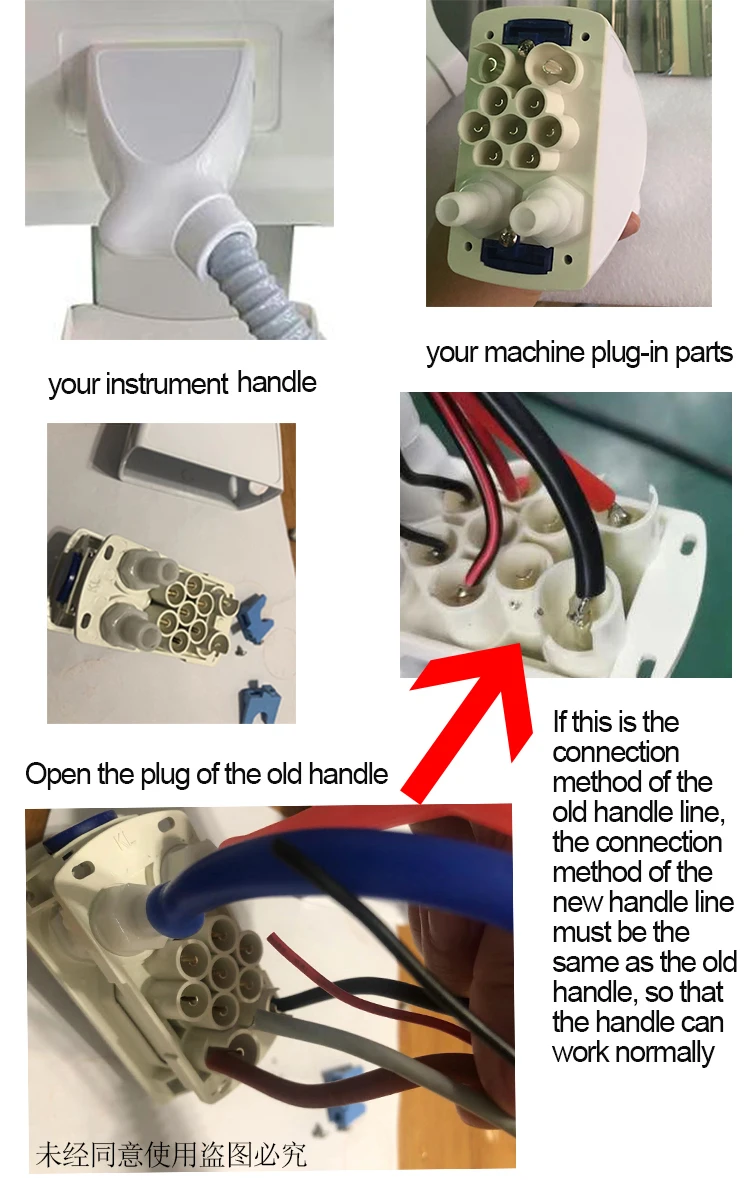 your instrument handle

your machine plug-in parts

Open the plug of the old handle

If this is the connection method of the old handle line, the connection method of the new handle line must be the same as the old handle, so that the handle can work normally

未经同意使用盗图必究