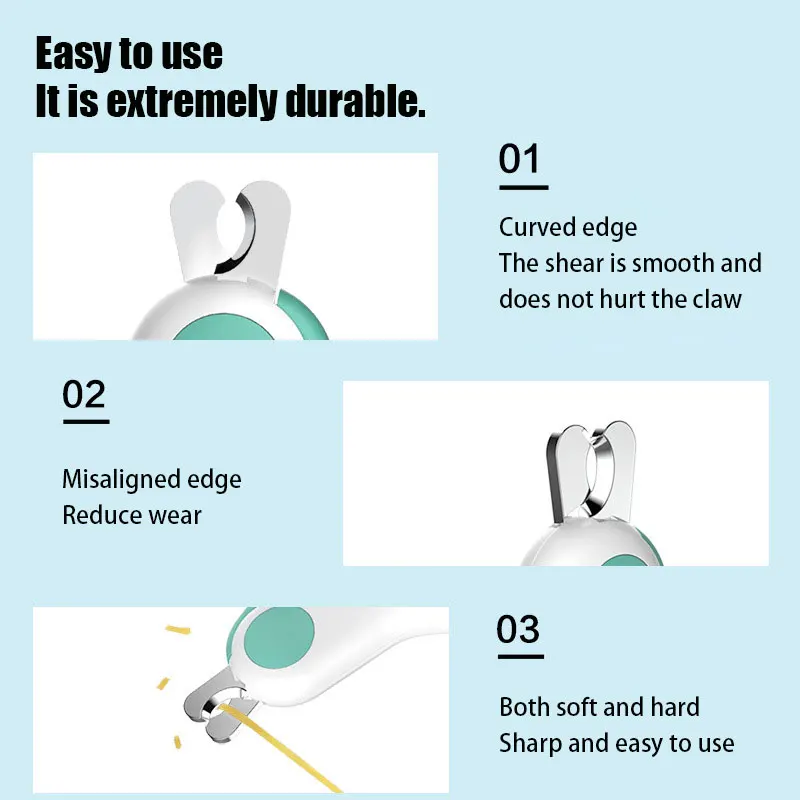 Easy to use
It is extremely durable.

01

Curved edge
The shear is smooth and does not hurt the claw

02

Misaligned edge
Reduce wear

03

Both soft and hard
Sharp and easy to use