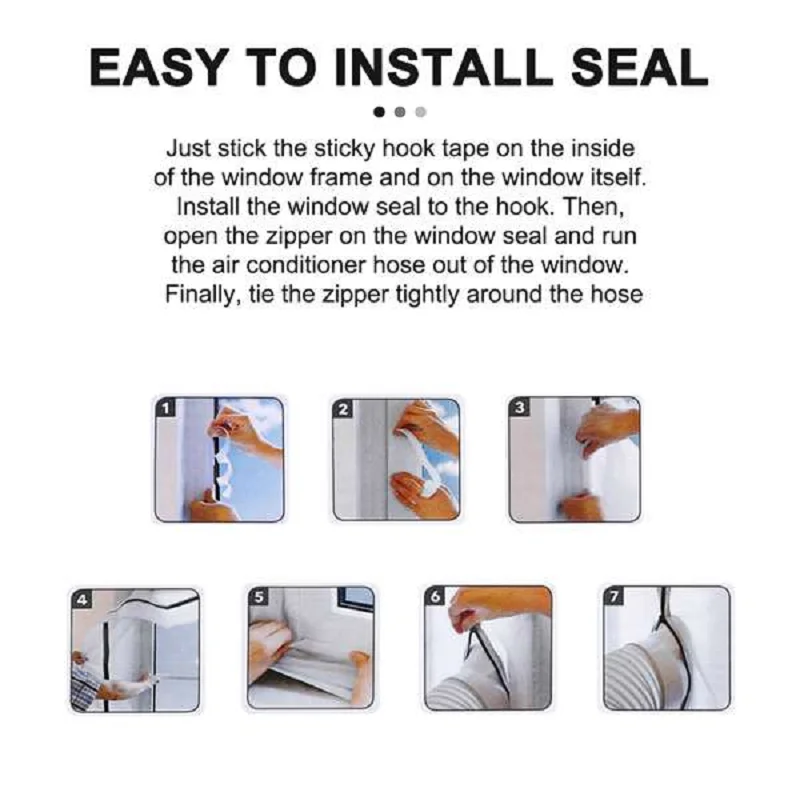 EASY TO INSTALL SEAL

Just stick the sticky hook tape on the inside of the window frame and on the window itself. Install the window seal to the hook. Then, open the zipper on the window seal and run the air conditioner hose out of the window. Finally, tie the zipper tightly around the hose

1

2

3

4

5

6

7