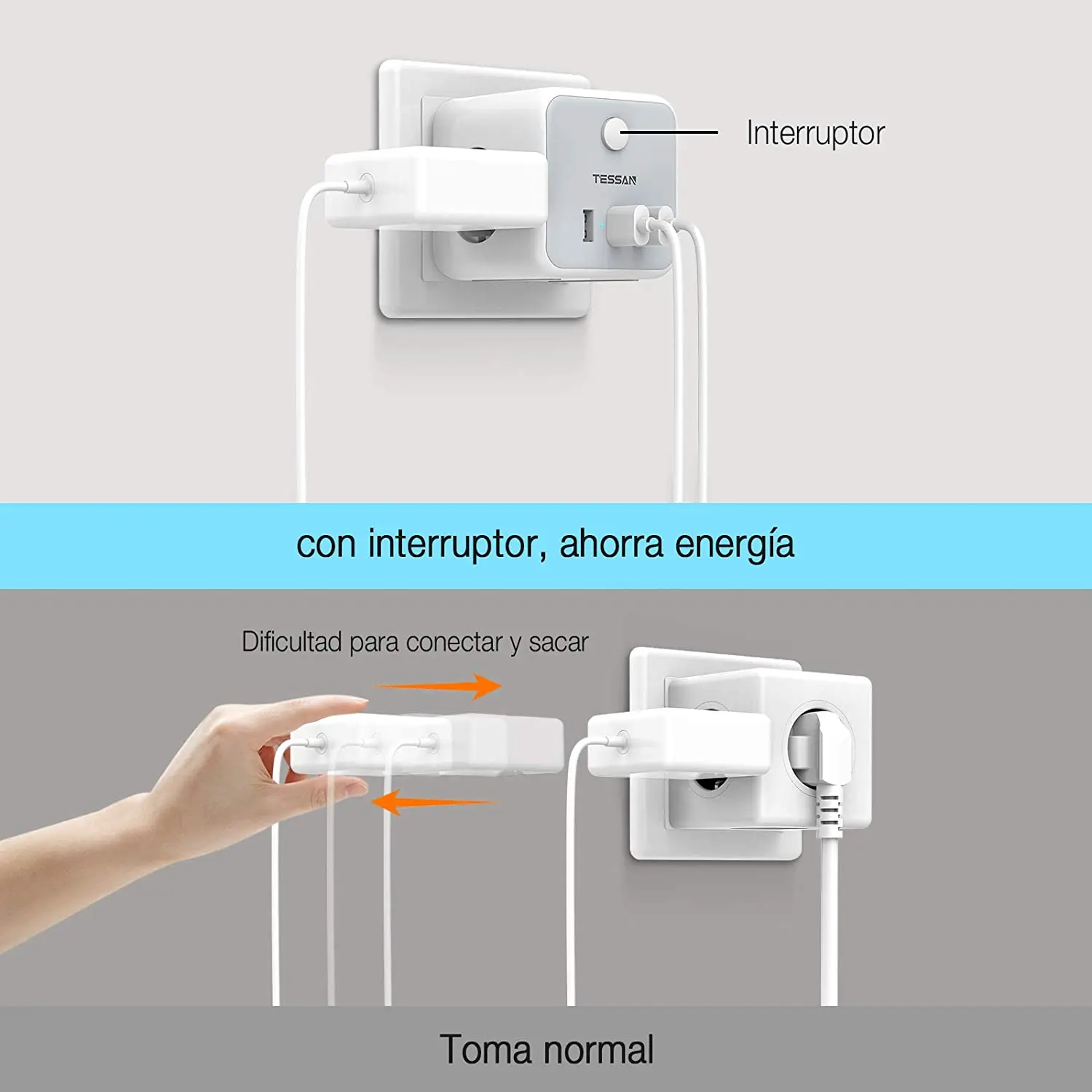 Interruptor

TESSAN

con interruptor, ahorra energía

Dificultad para conectar y sacar

Toma normal