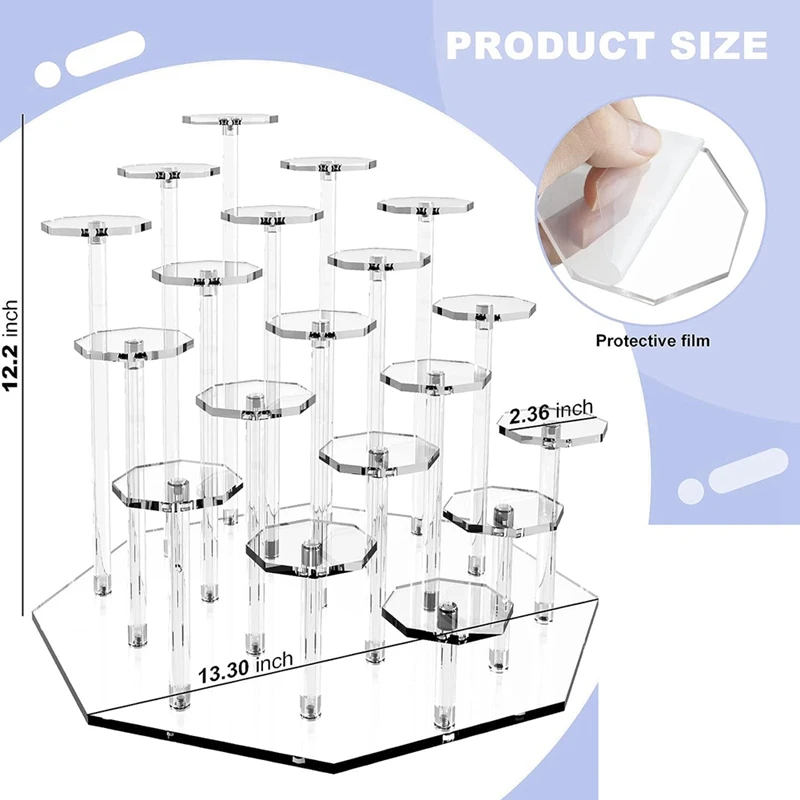 PRODUCT SIZE

12.2 inch

Protective film

2.36 inch

13.30 inch