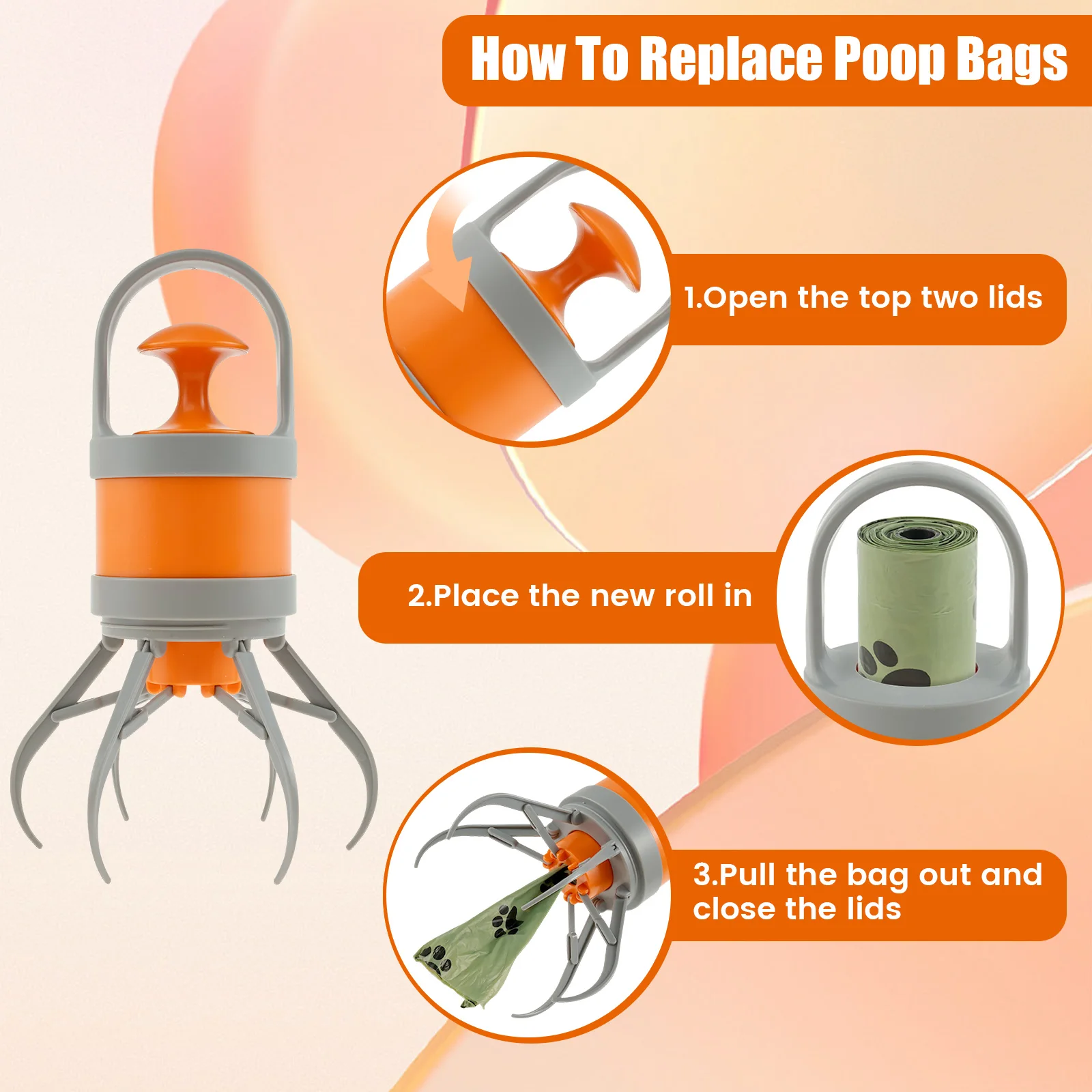 How To Replace Poop Bags

1.Open the top two lids

2.Place the new roll in

3.Pull the bag out and close the lids