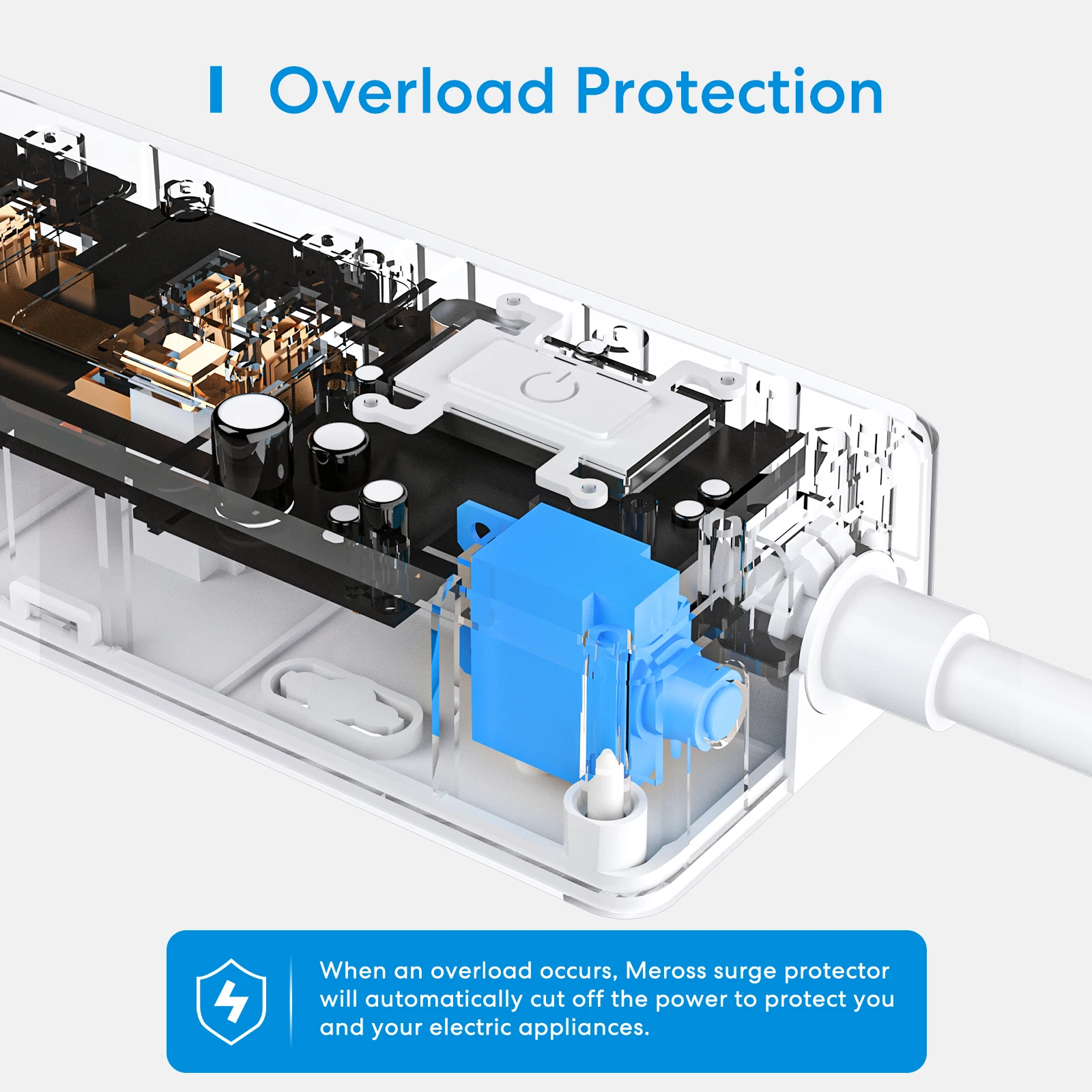 Overload Protection

When an overload occurs, Meross surge protector will automatically cut off the power to protect you and your electric appliances.