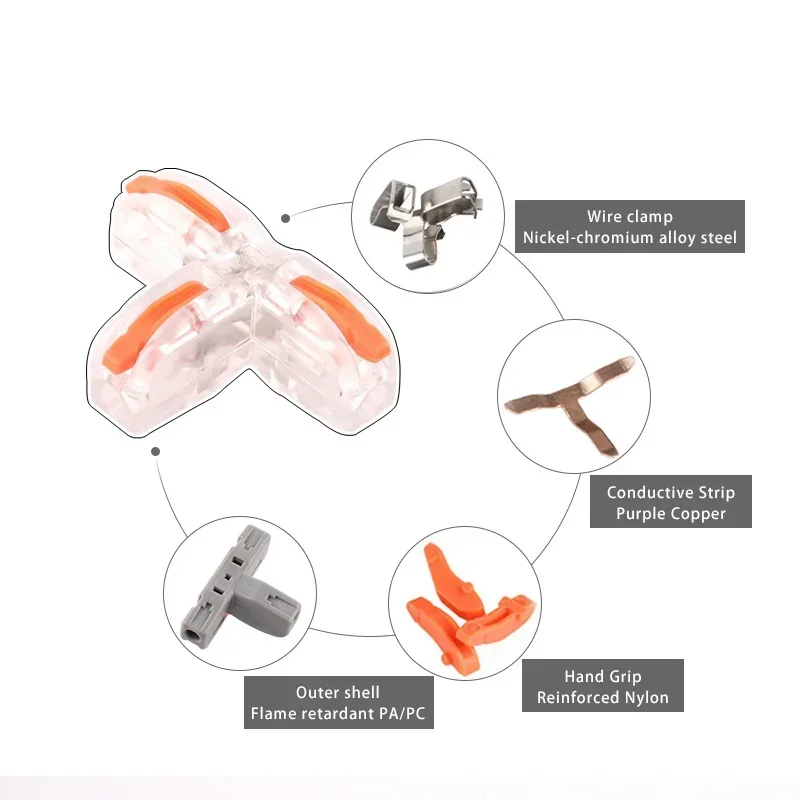 Wire clamp
Nickel-chromium alloy steel

Conductive Strip
Purple Copper

Hand Grip
Reinforced Nylon

Outer shell
Flame retardant PA/PC