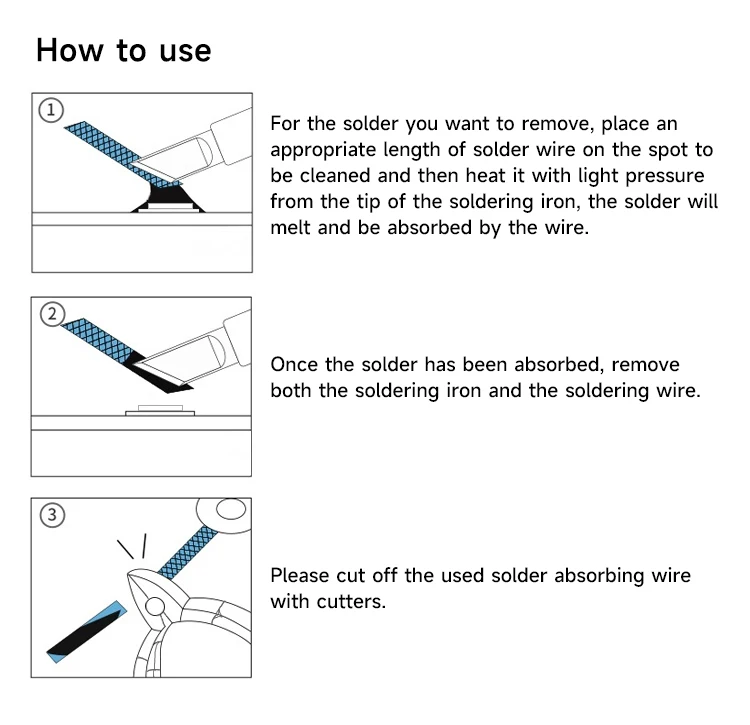 How to use

①

For the solder you want to remove, place an appropriate length of solder wire on the spot to be cleaned and then heat it with light pressure from the tip of the soldering iron, the solder will melt and be absorbed by the wire.

②

Once the solder has been absorbed, remove both the soldering iron and the soldering wire.

③

Please cut off the used solder absorbing wire with cutters.