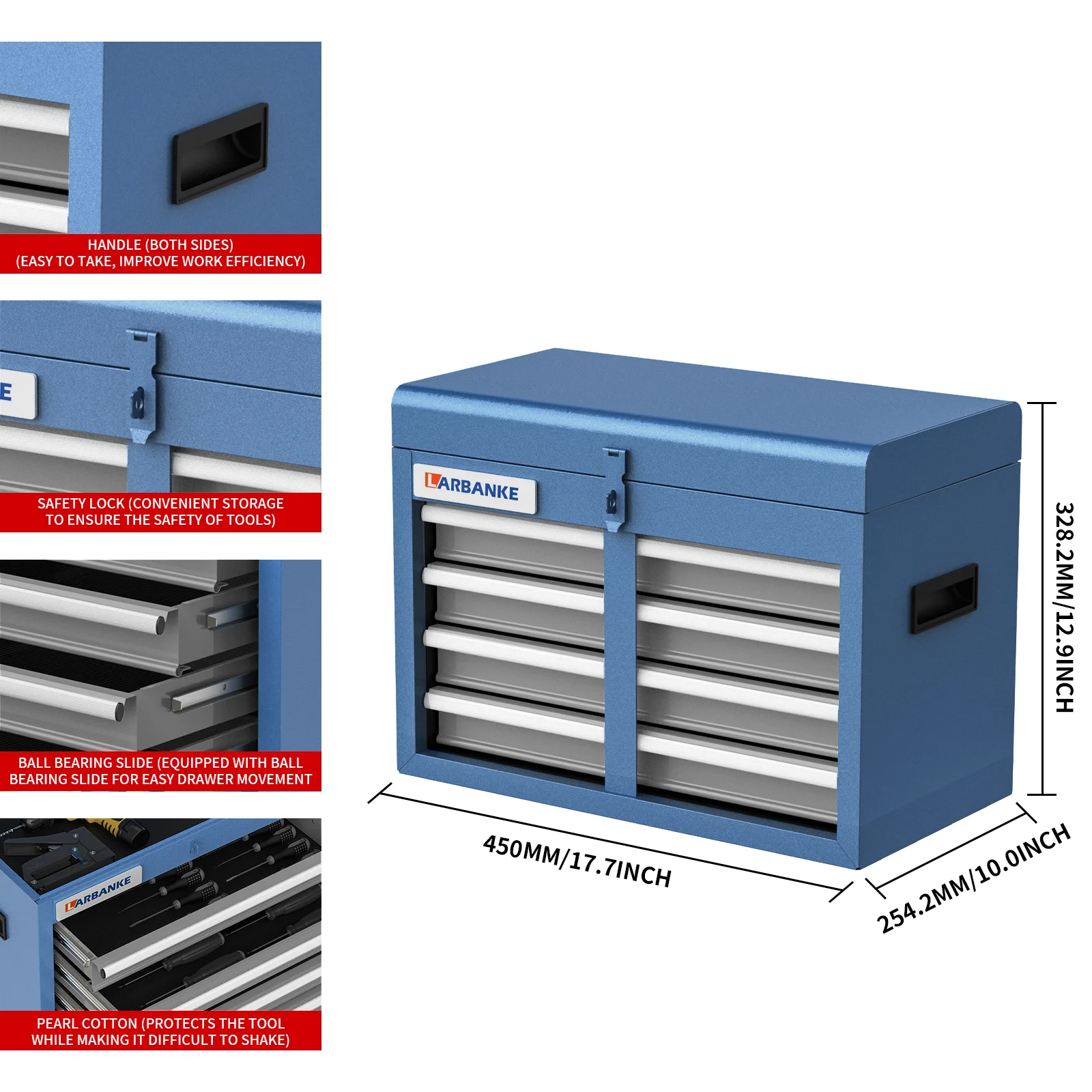 HANDLE (BOTH SIDES)
(EASY TO TAKE, IMPROVE WORK EFFICIENCY)

E

SAFETY LOCK (CONVENIENT STORAGE
TO ENSURE THE SAFETY OF TOOLS)

BALL BEARING SLIDE (EQUIPPED WITH BALL
BEARING SLIDE FOR EASY DRAWER MOVEMENT

LARBANKE

PEARL COTTON (PROTECTS THE TOOL
WHILE MAKING IT DIFFICULT TO SHAKE)

LARBANKE

328.2MM/12.9INCH

450MM/17.7INCH

254.2MM/10.0INCH