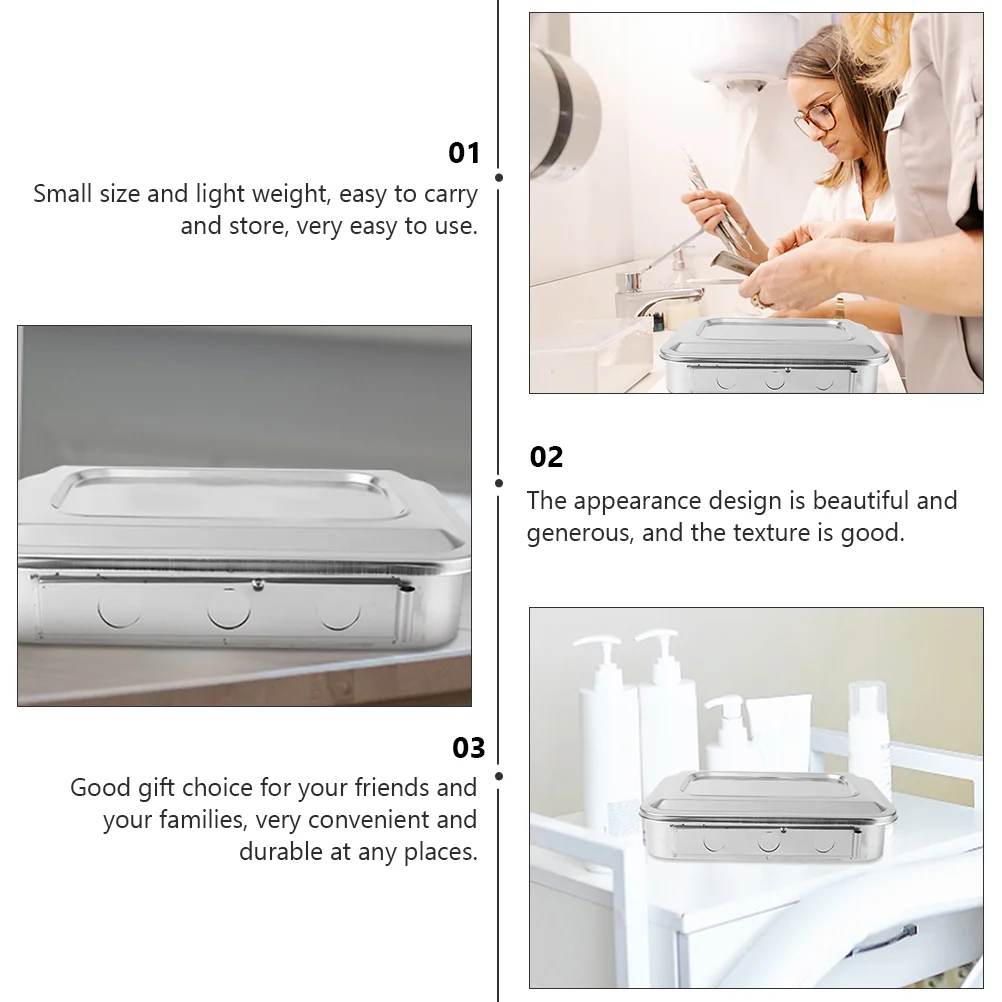 01
Small size and light weight, easy to carry and store, very easy to use.

02
The appearance design is beautiful and generous, and the texture is good.

03
Good gift choice for your friends and your families, very convenient and durable at any places.